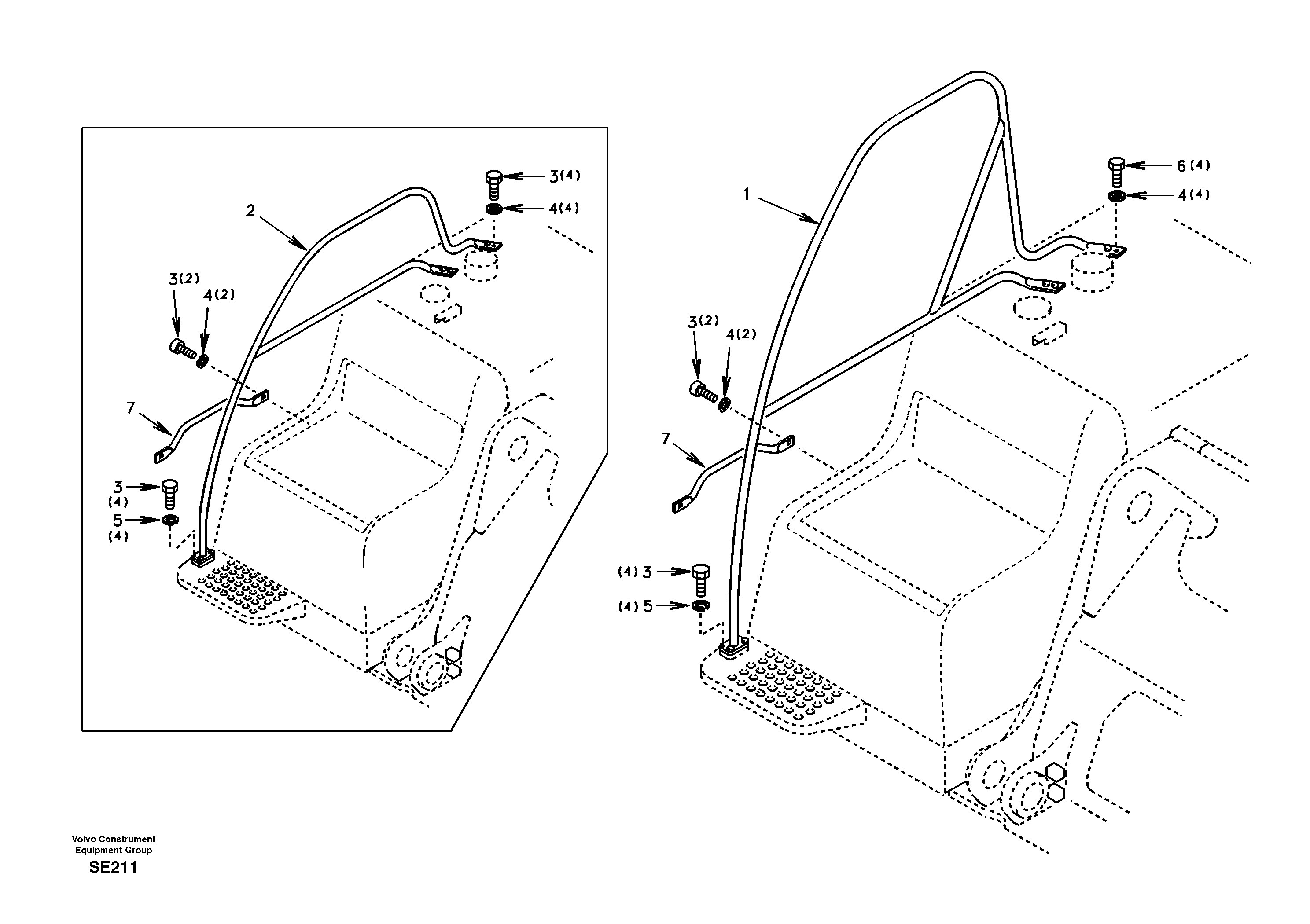 3(4)
4(4)
2
3(2)
4(2)
7
3
(4)
5
(4)

6(4)
4(4)
1
3(2)
4(2)
7
(4) 3
(4) 5

Volvo Construment
Equipment Group
SE211