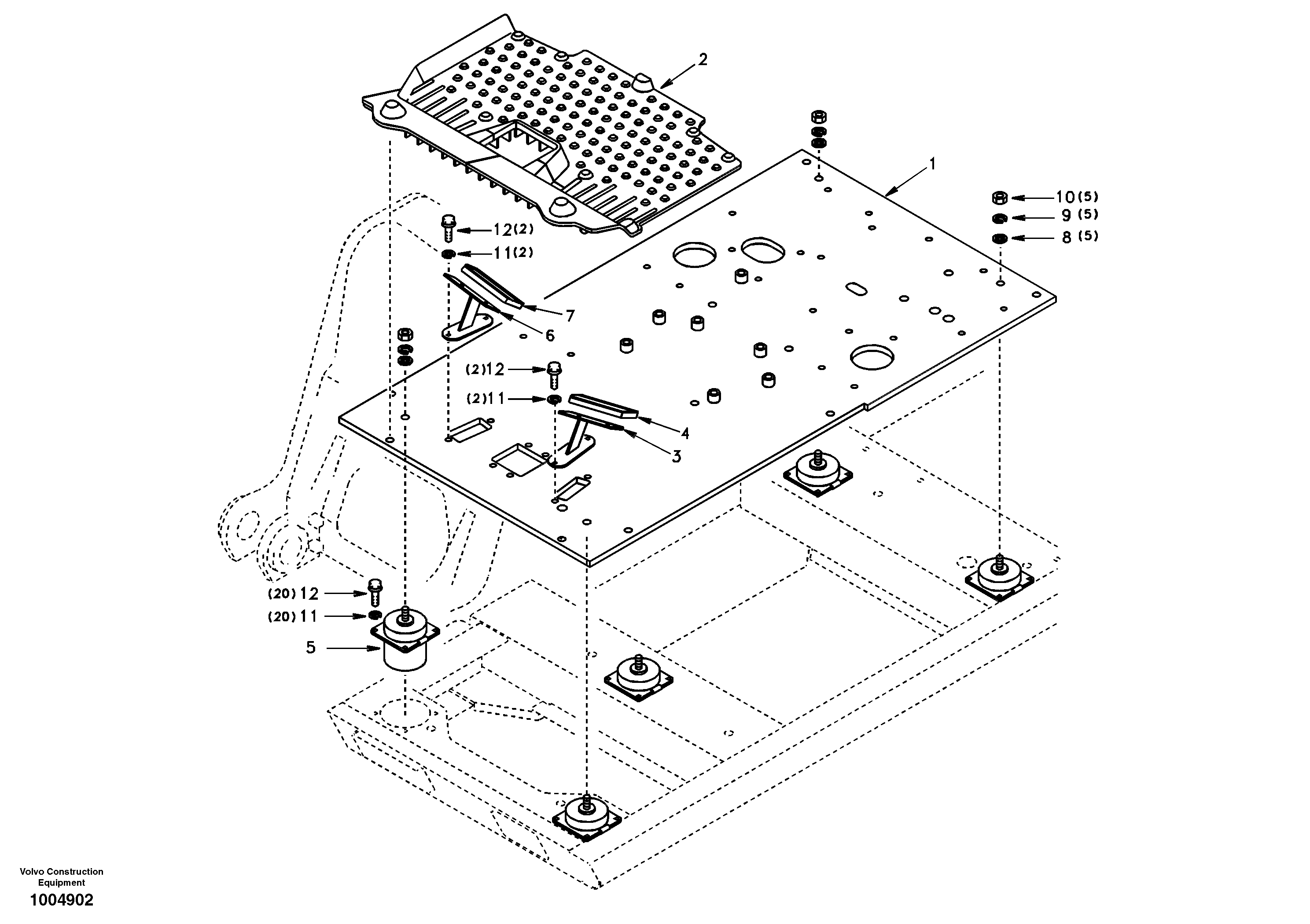 2

1

10(5)
9 (5)
8 (5)

12(2)
11(2)

7
6

(2)12
(2)11

4
3

(20)12
(20)11

5

Volvo Construction Equipment
1004902