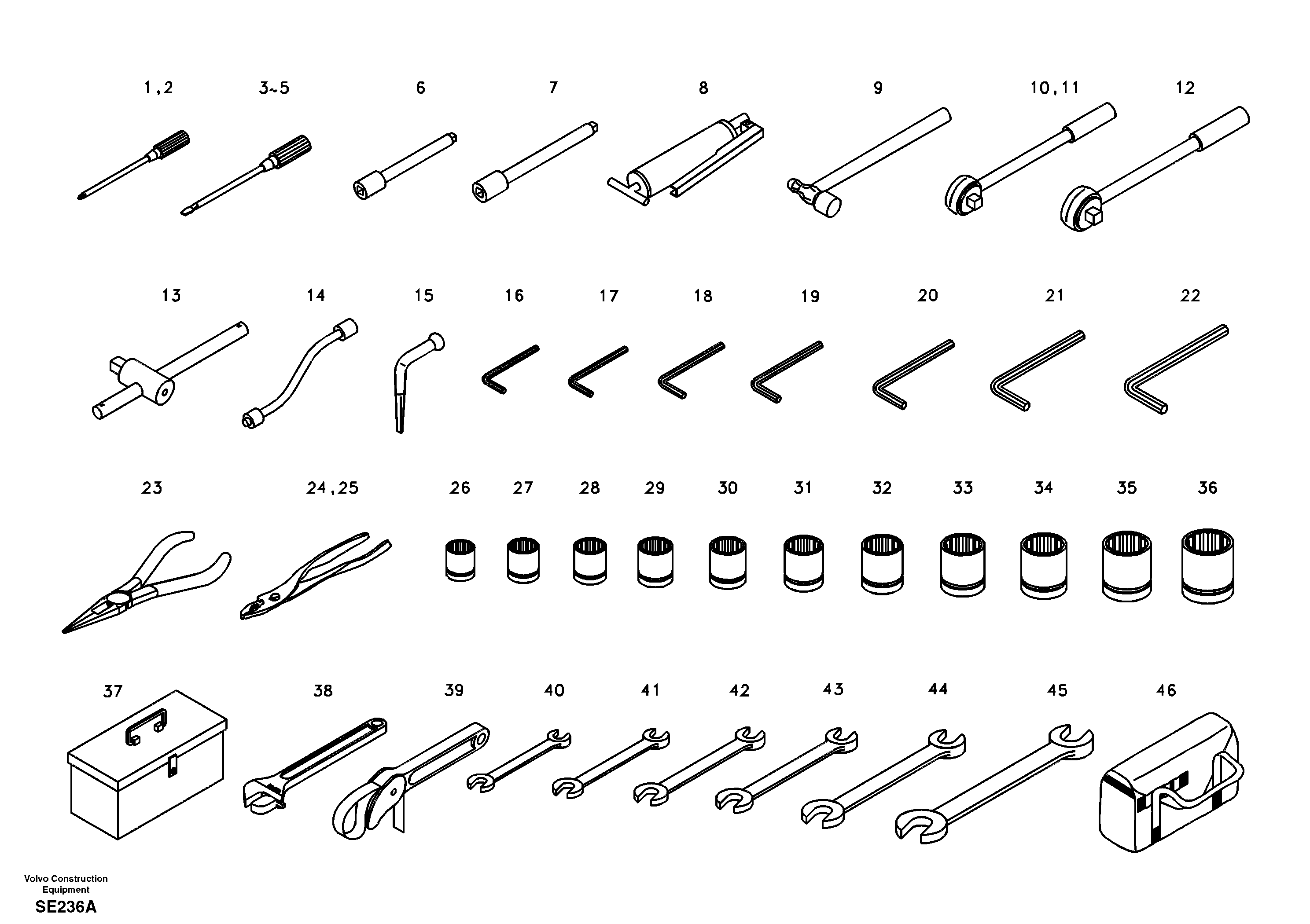 1,2 3~5 6 7 8 9 10,11 12

13 14 15 16 17 18 19 20 21 22

23 24,25 26 27 28 29 30 31 32 33 34 35 36

37 38 39 40 41 42 43 44 45 46

Volvo Construction Equipment

SE236A