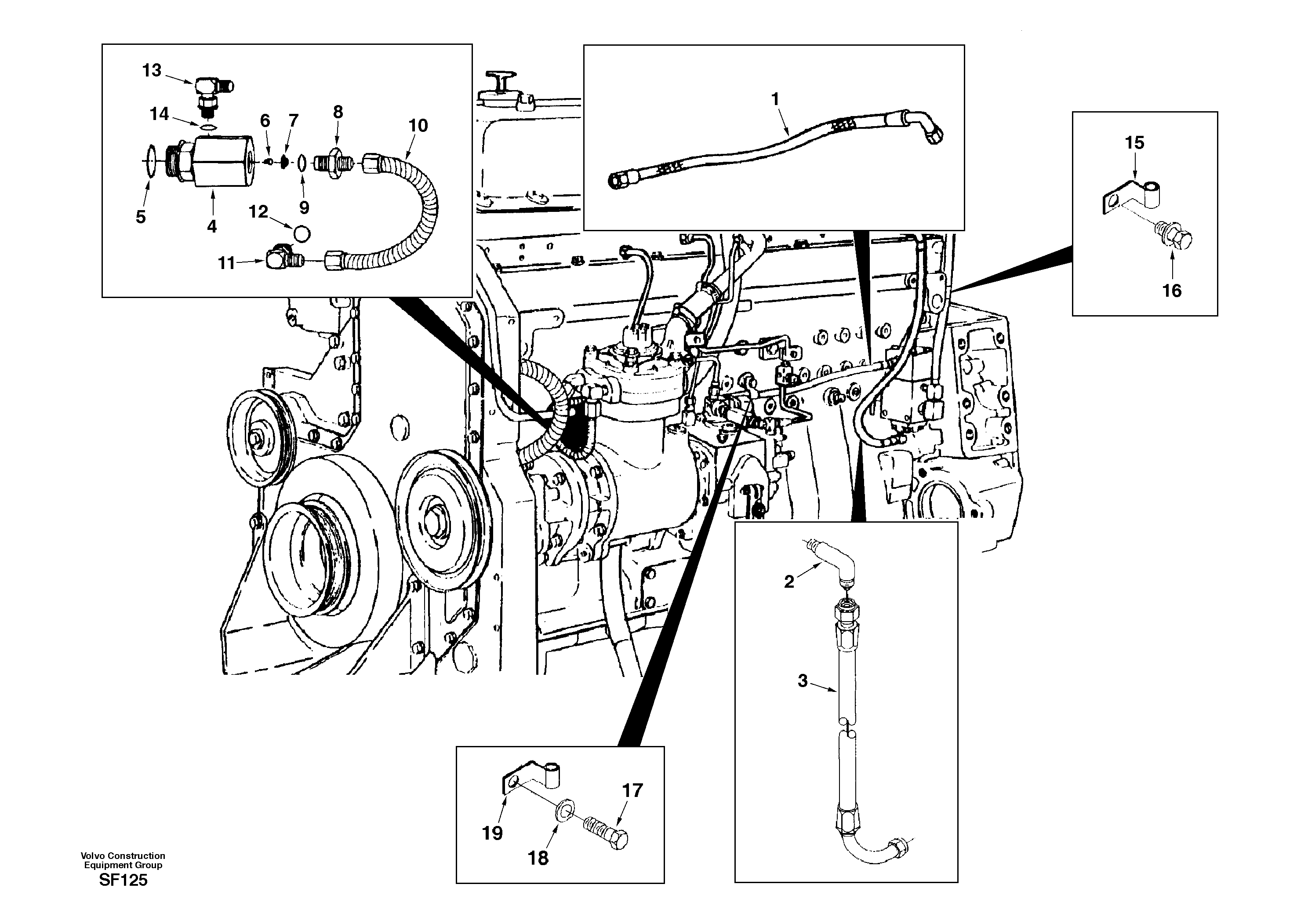 13
14
6
7
8
10
5
4
12
9
11

1

15
16

2
3

17
19
18

Volvo Construction
Equipment Group
SF125