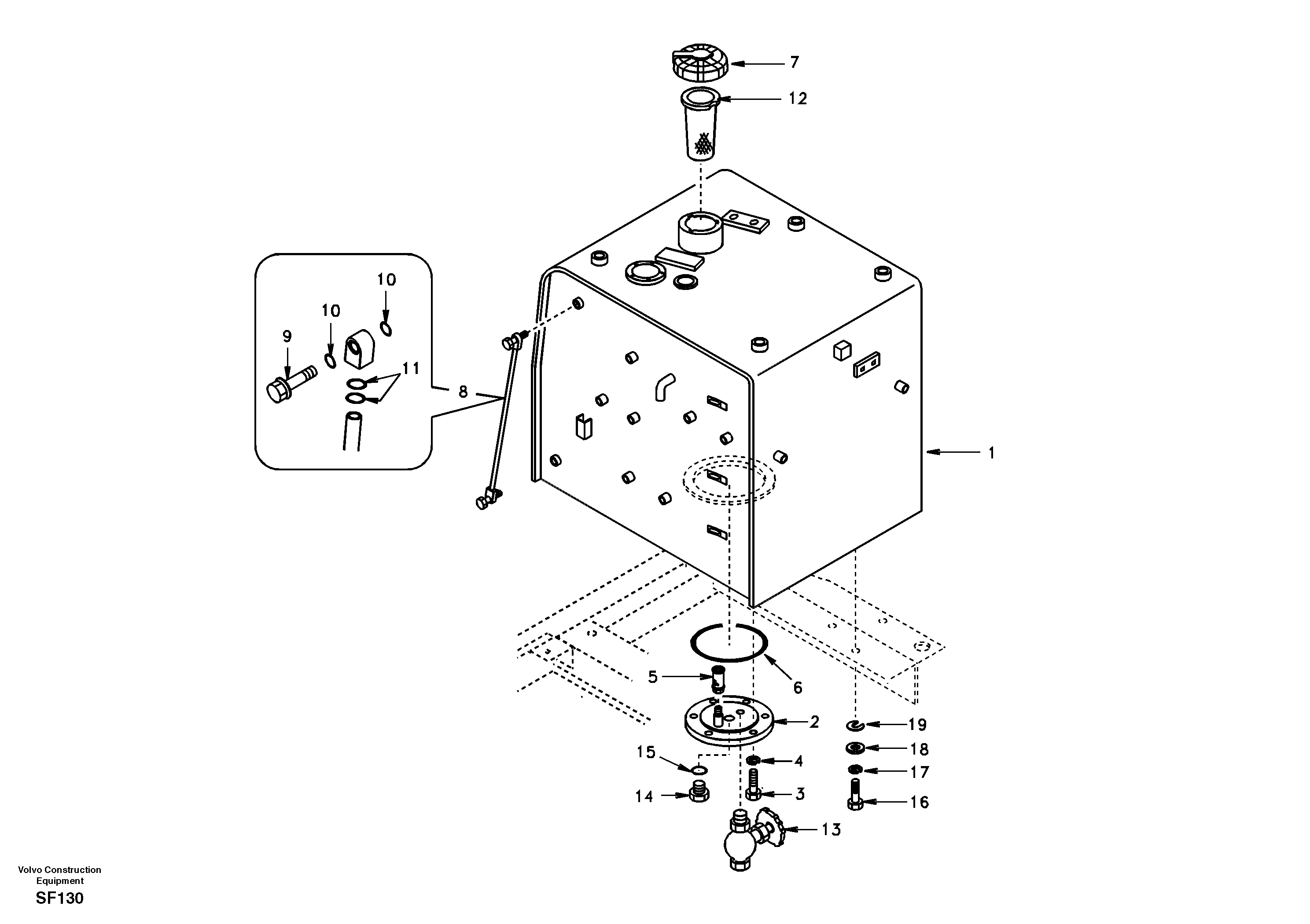 7
12
10
10
9
11
8
1
5
6
2
19
18
15
4
17
14
3
16
13

Volvo Construction
Equipment
SF130