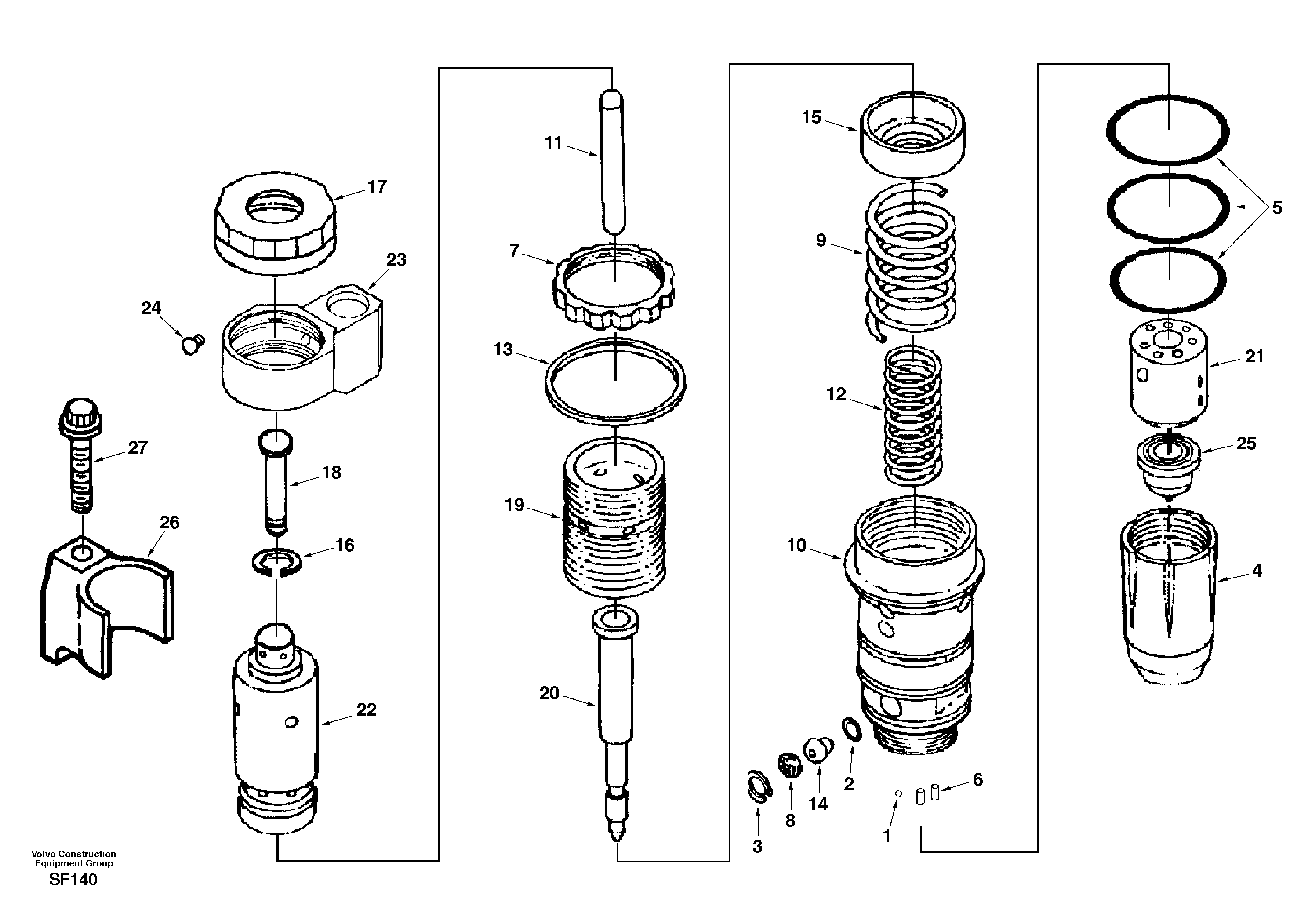 17
23
24
27
18
26
16
22
11
7
13
19
20
15
9
12
10
2
14
8
3
1
6
5
21
25
4

Volvo Construction
Equipment Group
SF140