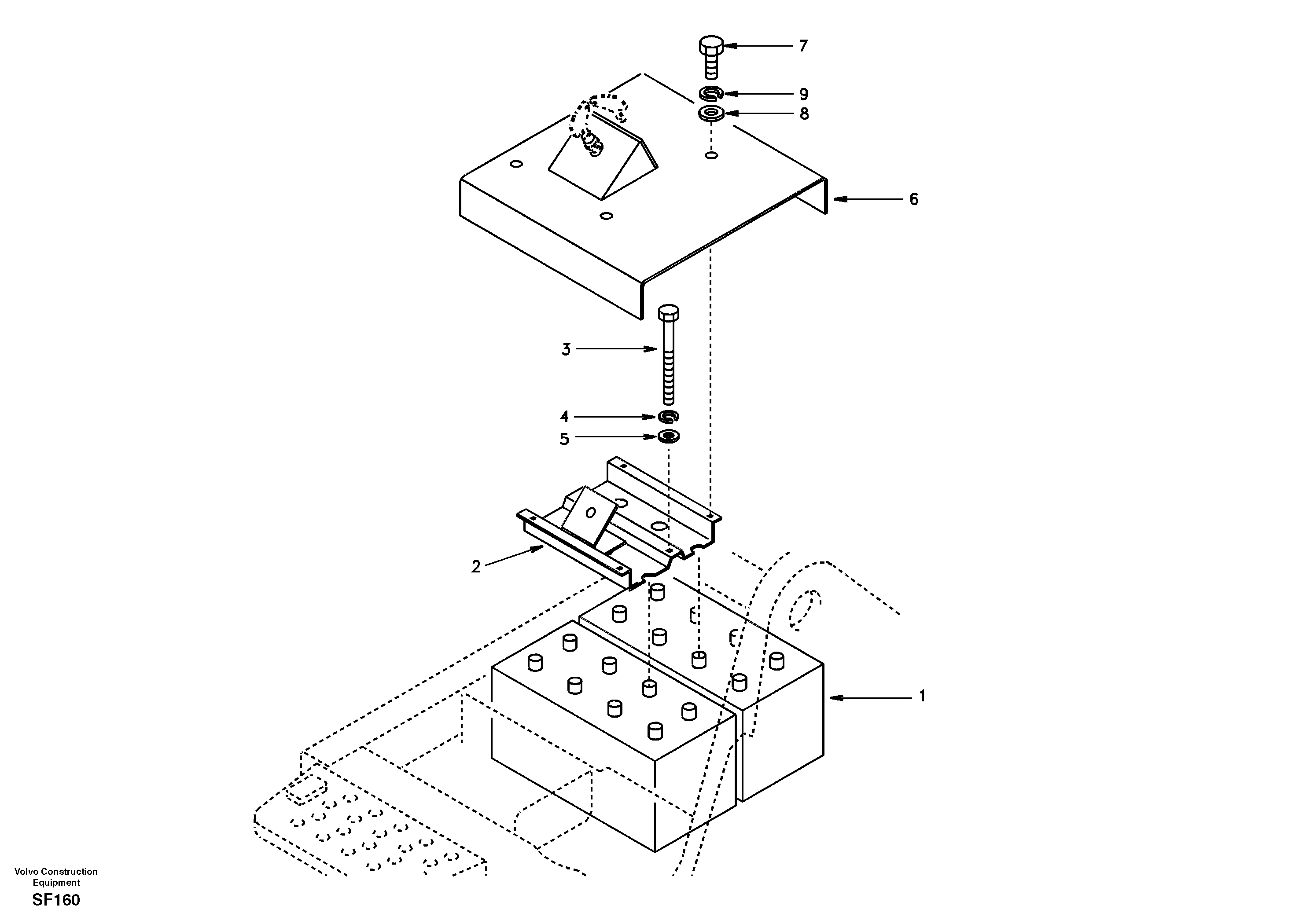 7
9
8
6
3
4
5
2
1
Volvo Construction Equipment
SF160