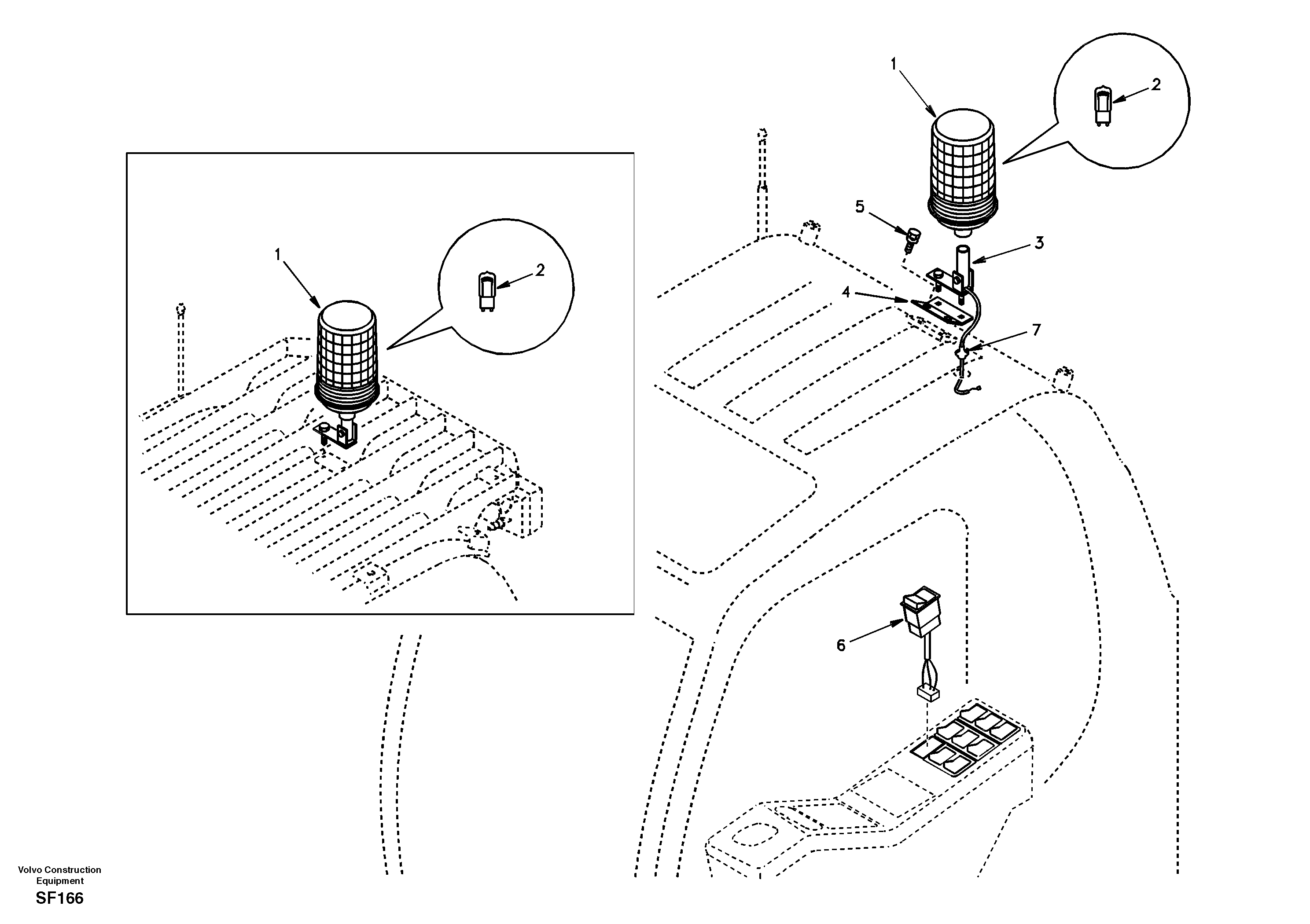 1
2
1
2
5
3
4
7
6
Volvo Construction Equipment
SF166