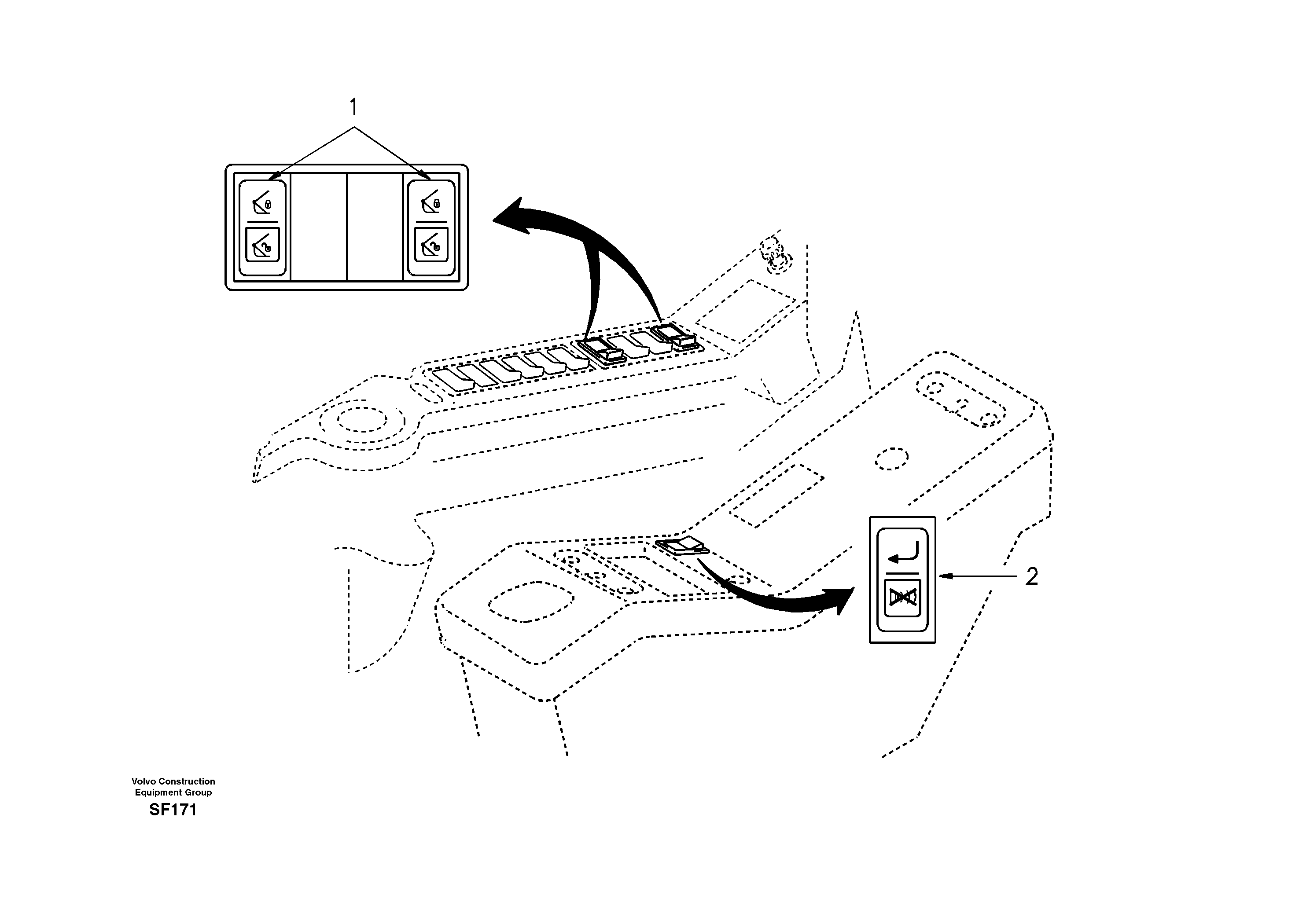 1

2

Volvo Construction
Equipment Group
SF171