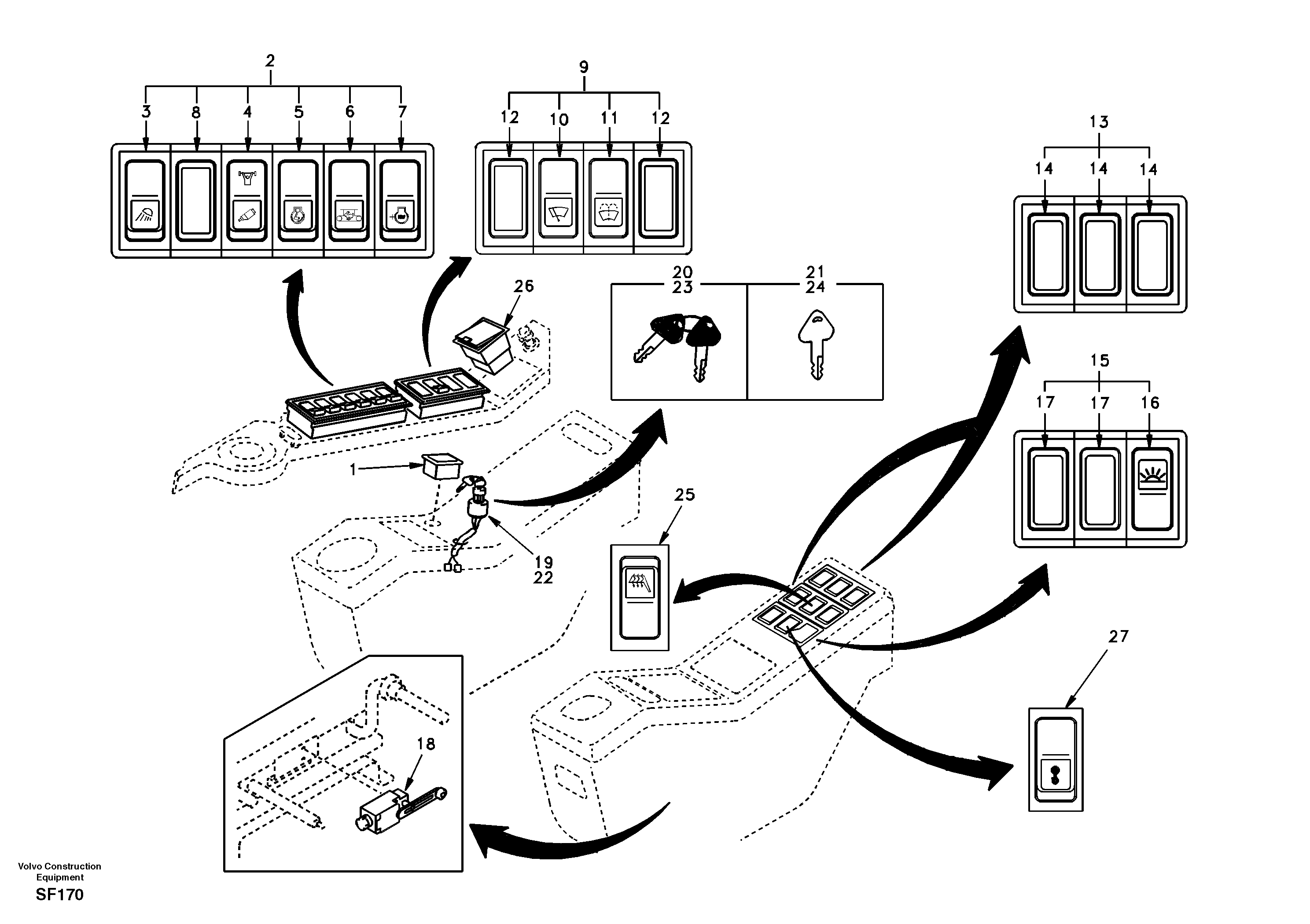 2
3
8
4
5
6
7
9
12
10
11
12
13
14
14
14
26
20
23
21
24
15
17
17
16
1
19
22
25
27
18
Volvo Construction Equipment
SF170