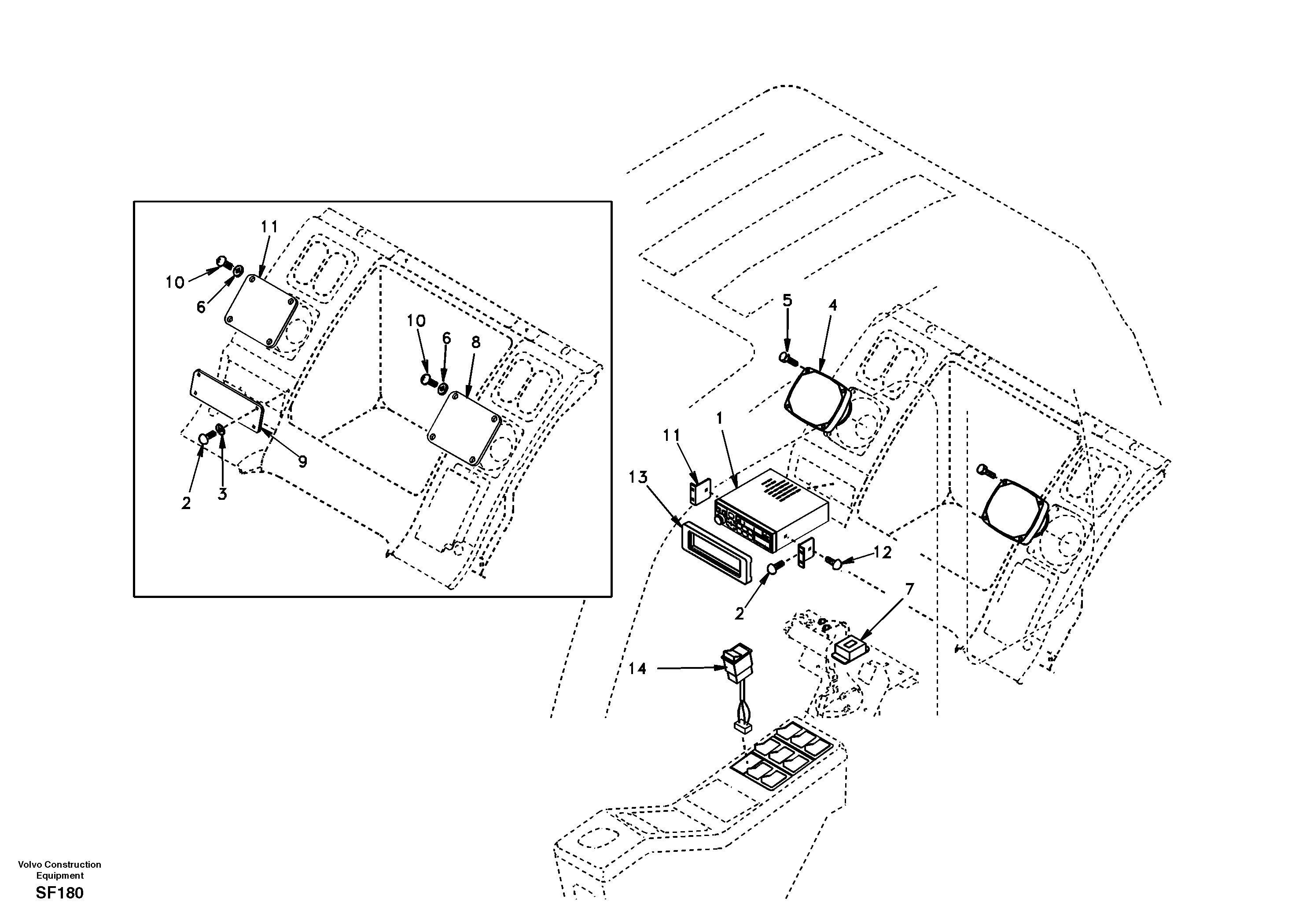 11
10
6
10
6
8
9
2
3
5
4
11
1
13
12
2
7
14

Volvo Construction Equipment
SF180