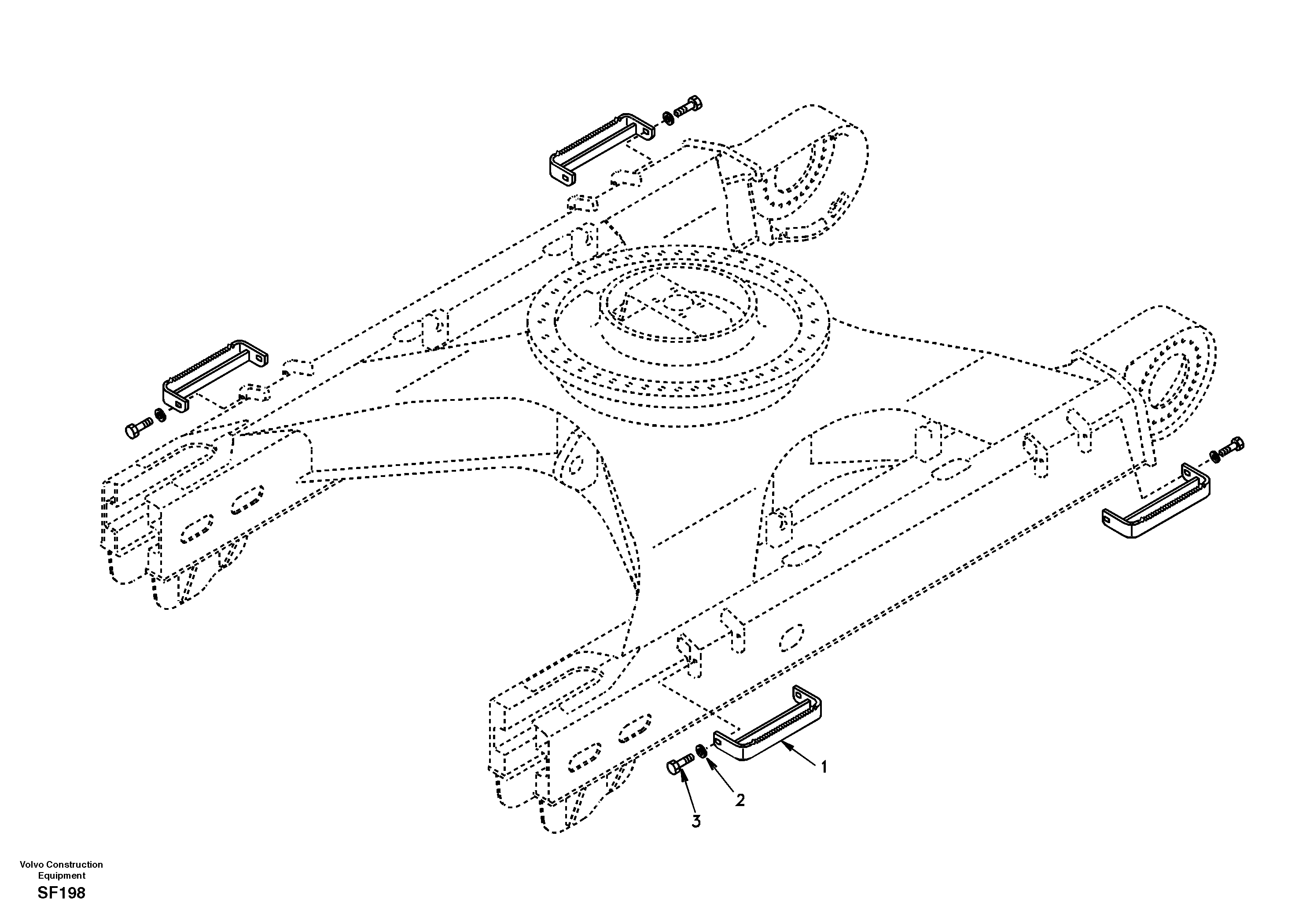 1

2

3

Volvo Construction Equipment

SF198