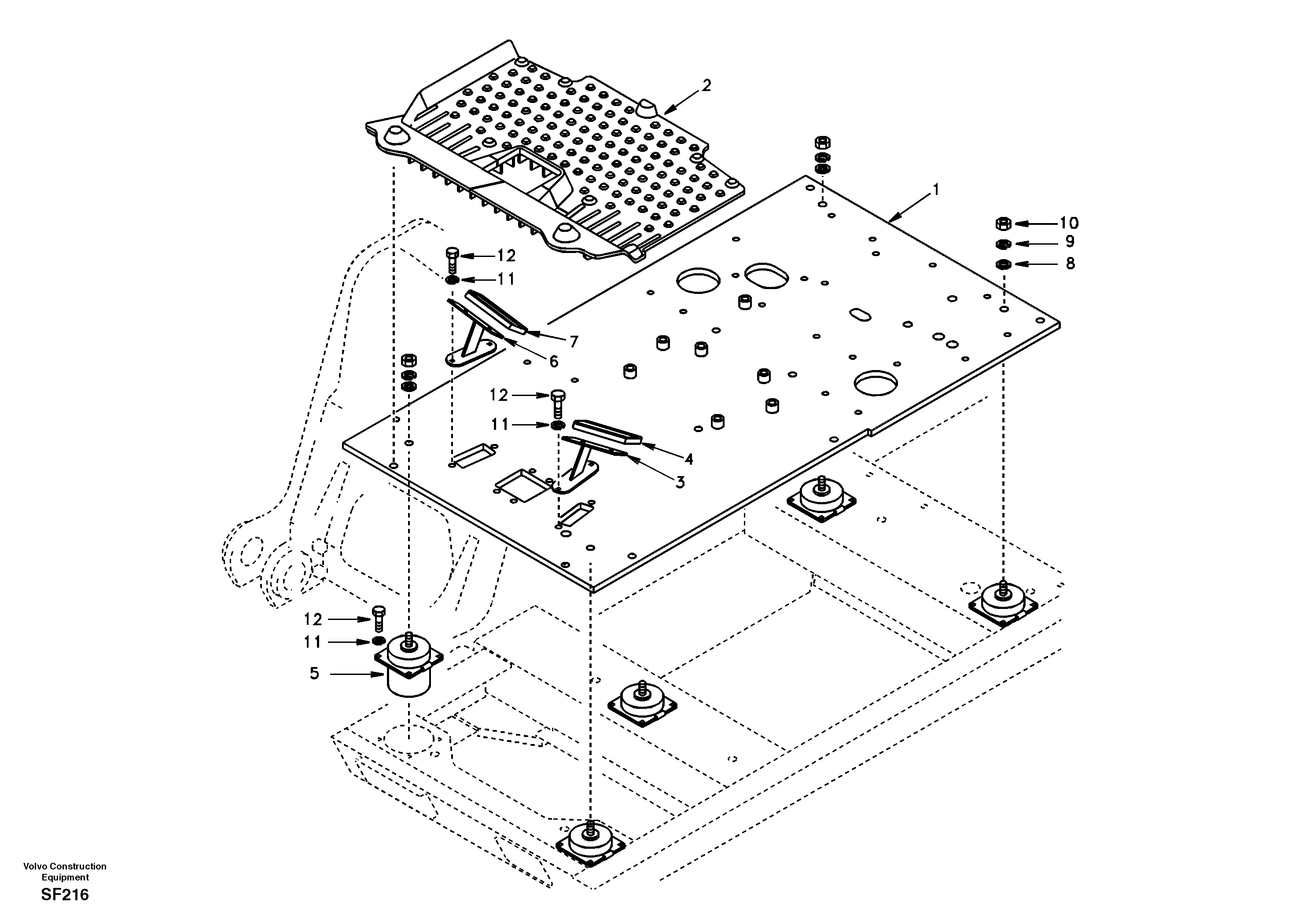 2

1

10

9

8

12

11

7

6

12

11

4

3

12

11

5

Volvo Construction Equipment

SF216