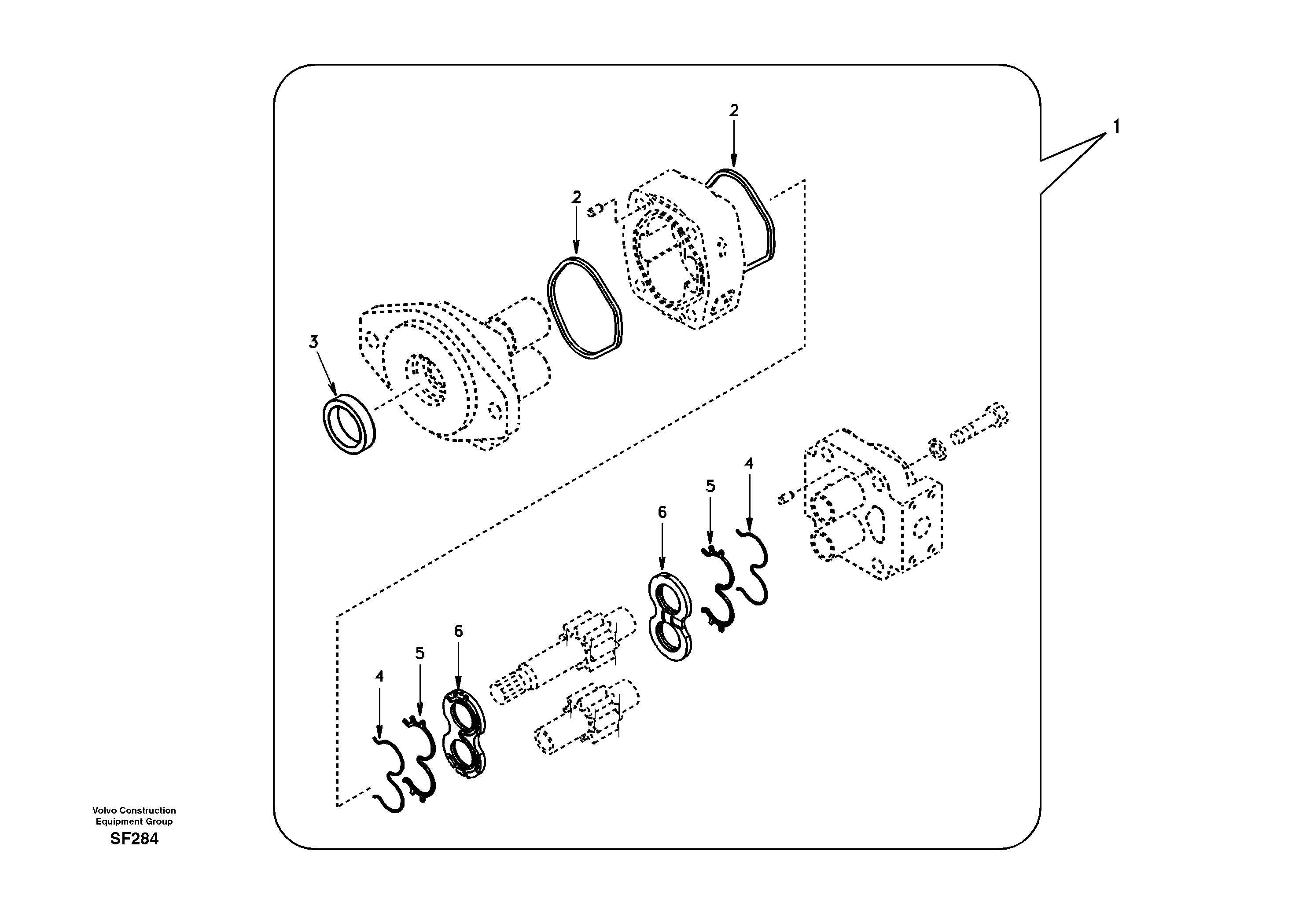 2
1
2
3
4
5
6
6
5
4

Volvo Construction Equipment Group
SF284