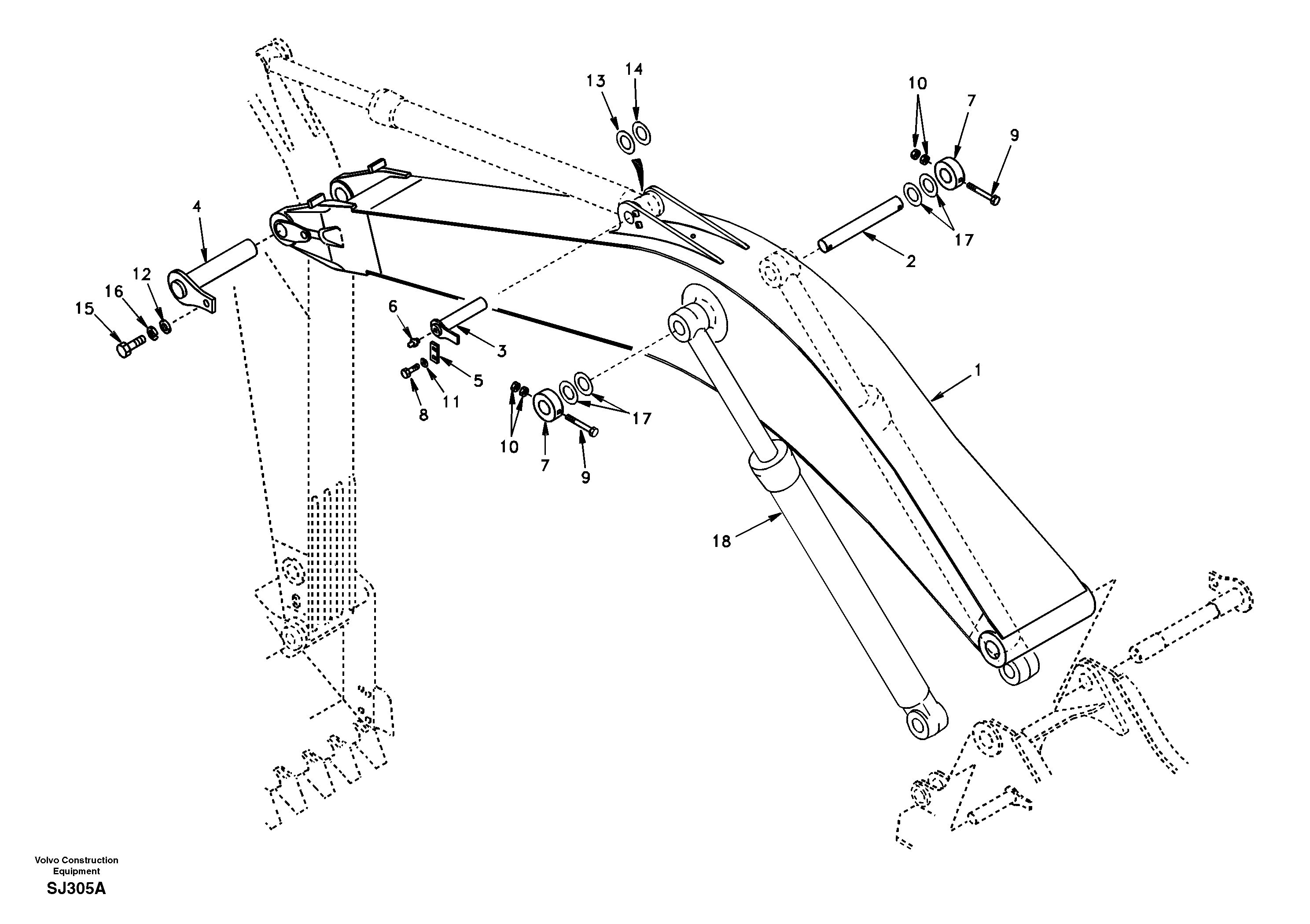 13
14
10
7
9
17
2
4
12
16
15
6
3
5
11
8
10
7
9
17
1
18

Volvo Construction Equipment
SJ305A