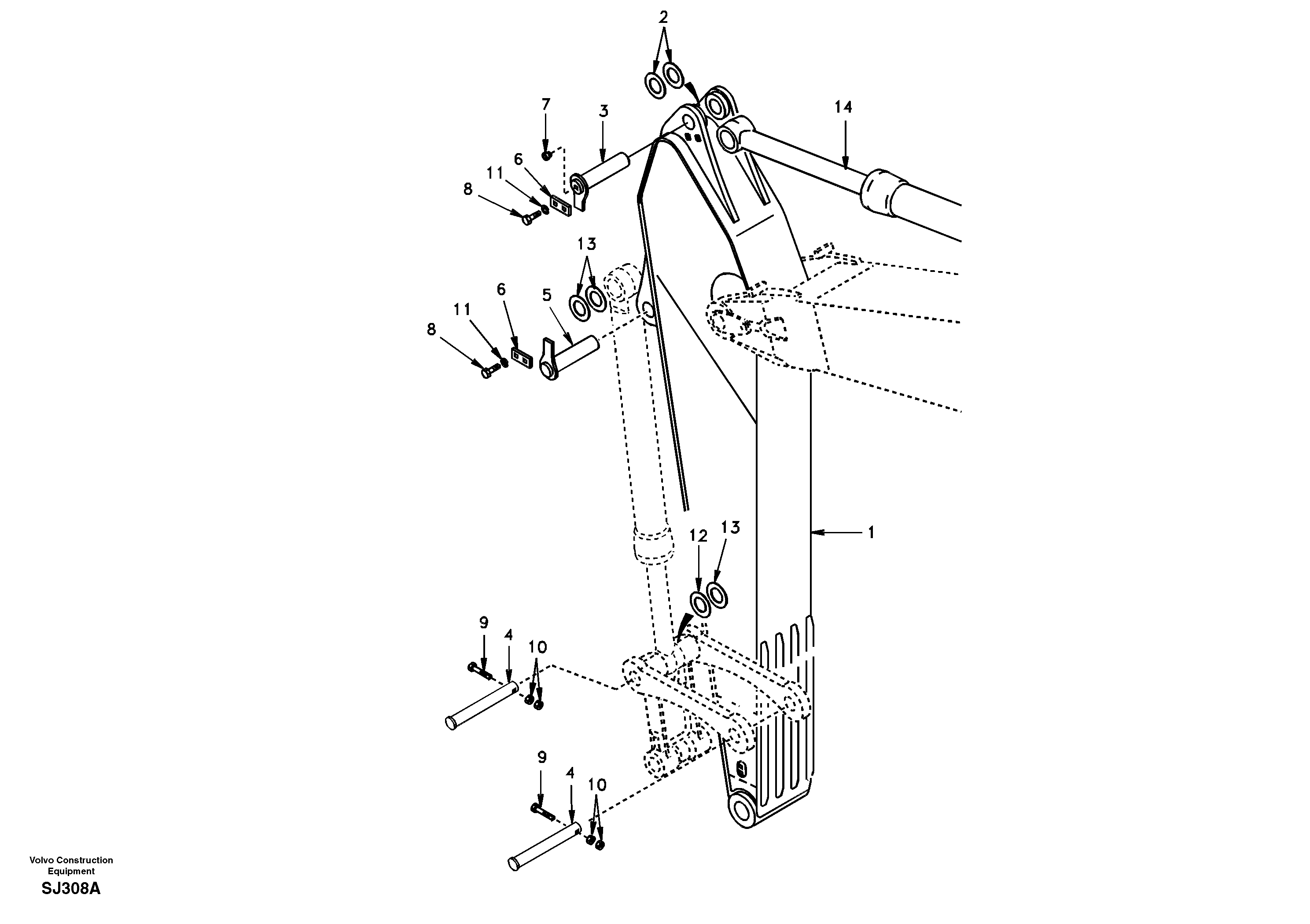 2
7
3
14
6
11
8
13
6
11
5
8
12
13
1
9
4
10
9
4
10
Volvo Construction Equipment
SJ308A