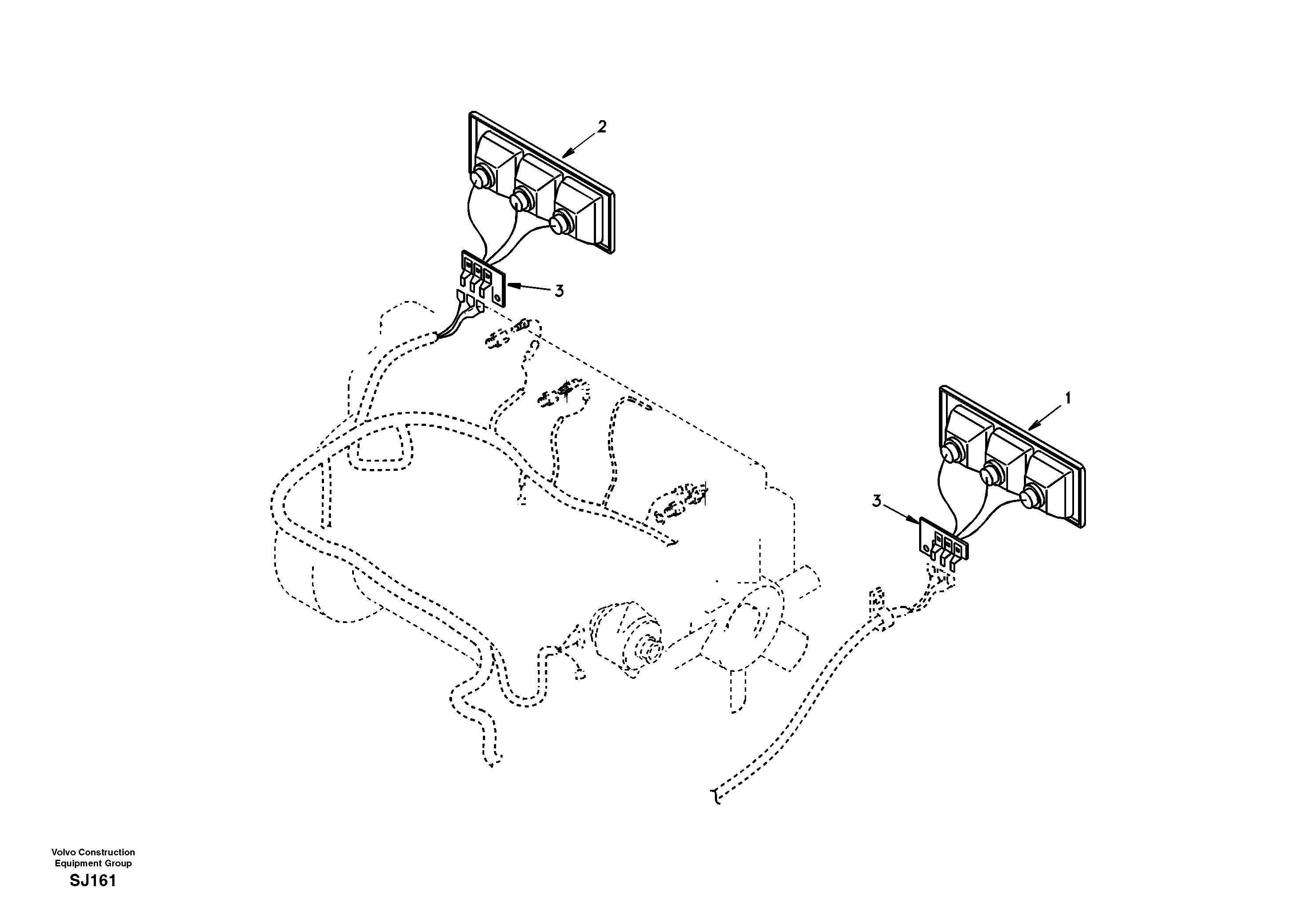 2

3

1

3

Volvo Construction Equipment Group

SJ161