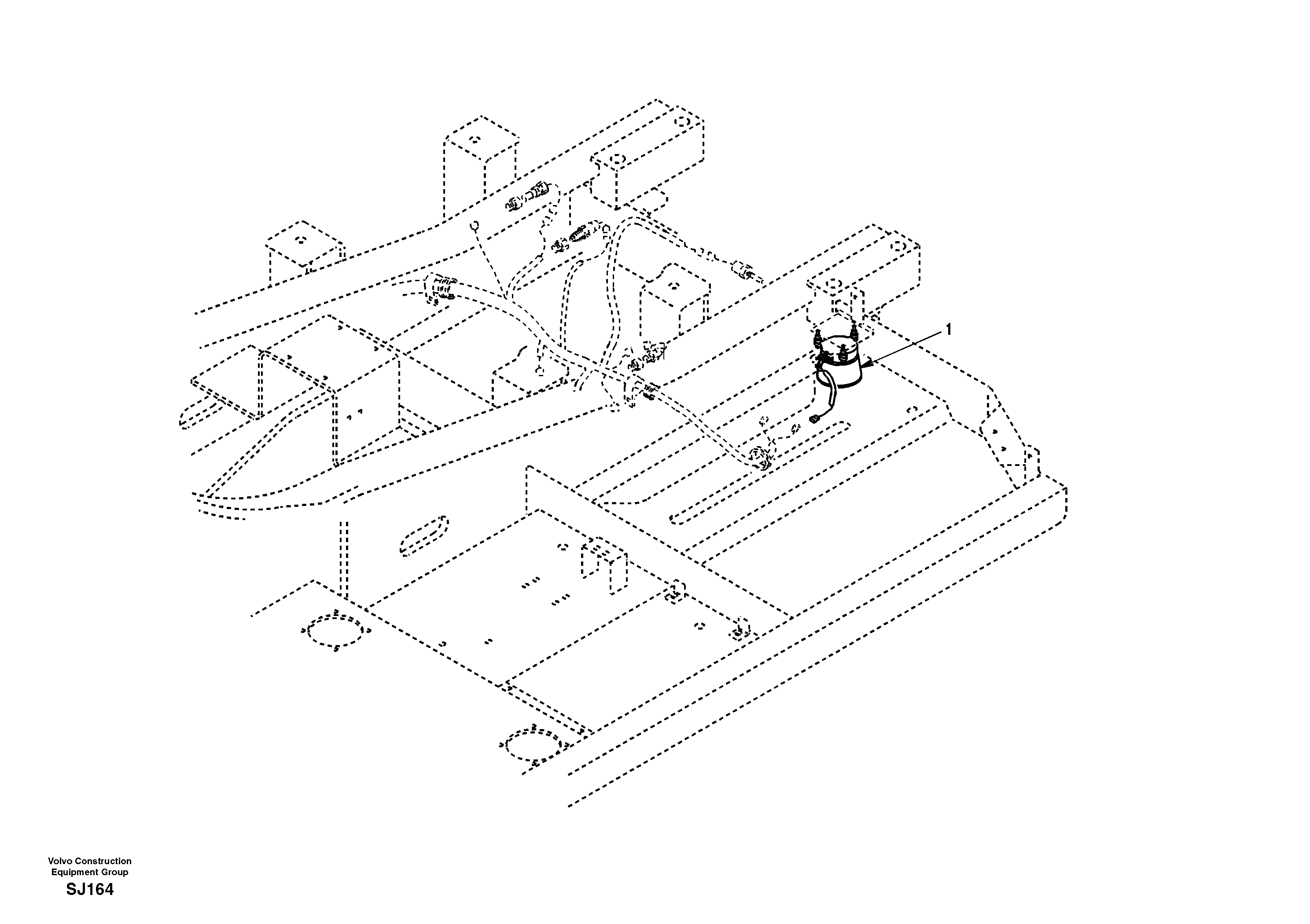 1

Volvo Construction Equipment Group

SJ164