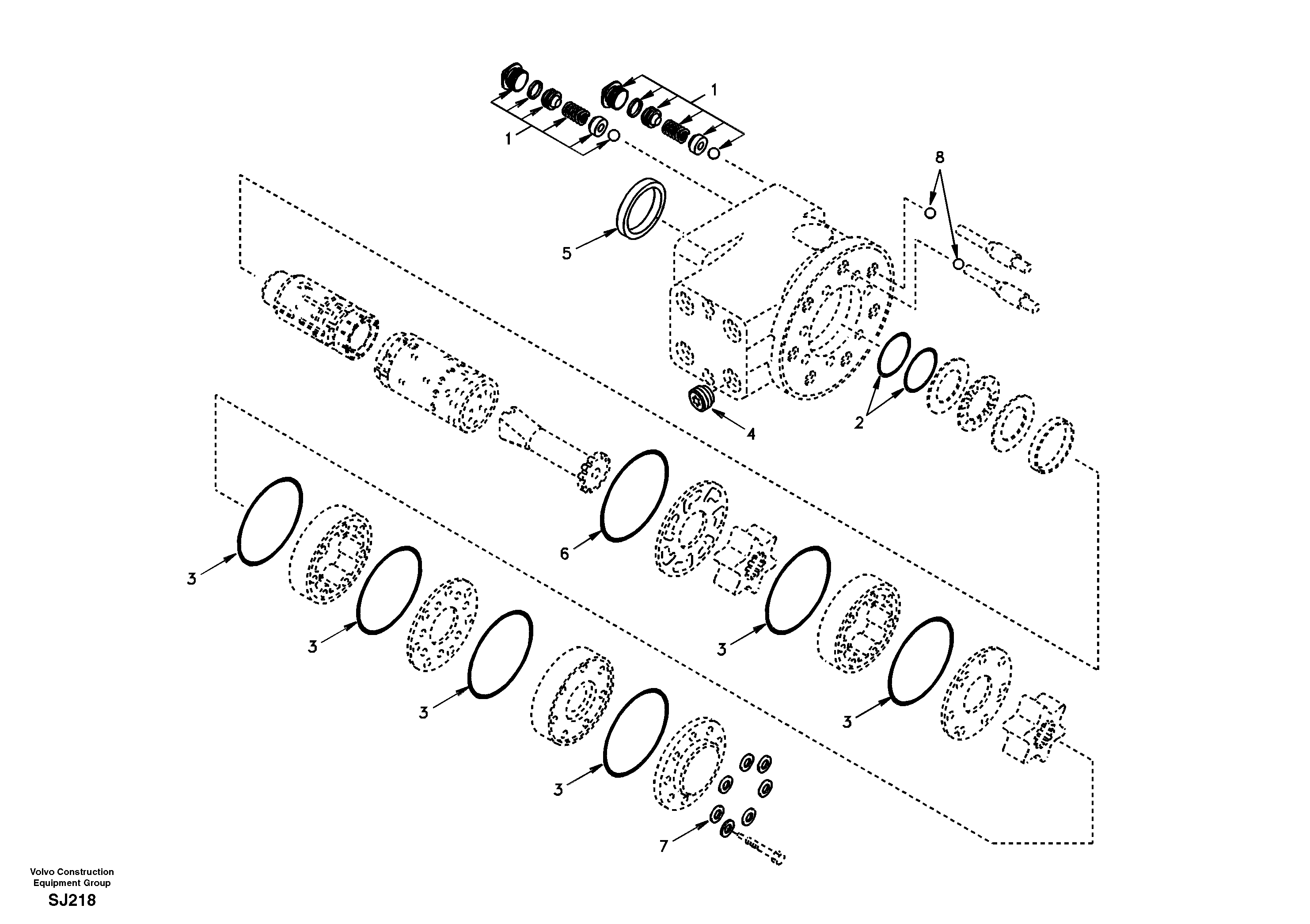 1
1
8
5
4
2
6
3
3
3
3
3
3
7

Volvo Construction
Equipment Group
SJ218