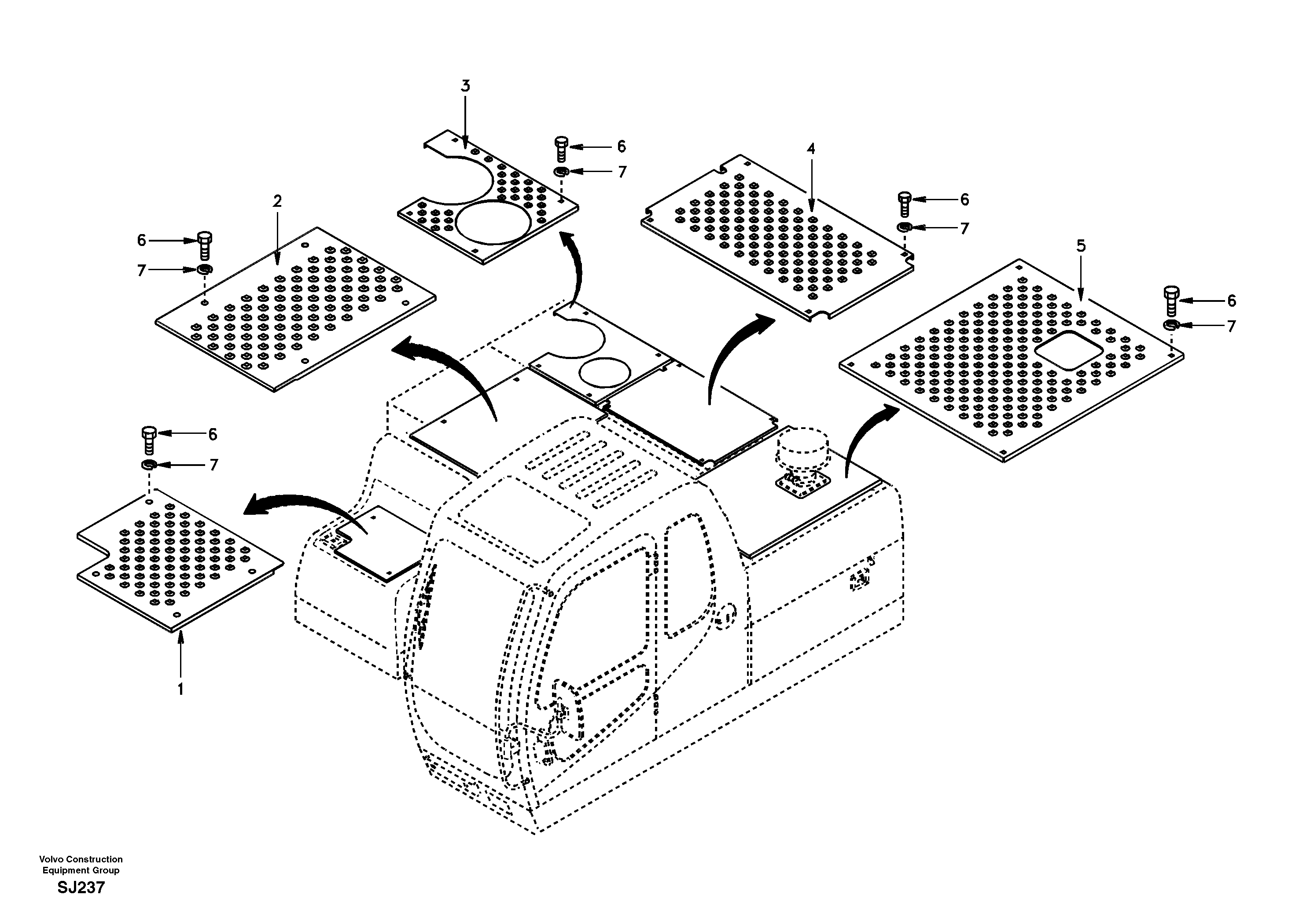 3
6
7
4
6
7
2
6
7
5
6
7
6
7
1

Volvo Construction Equipment Group
SJ237