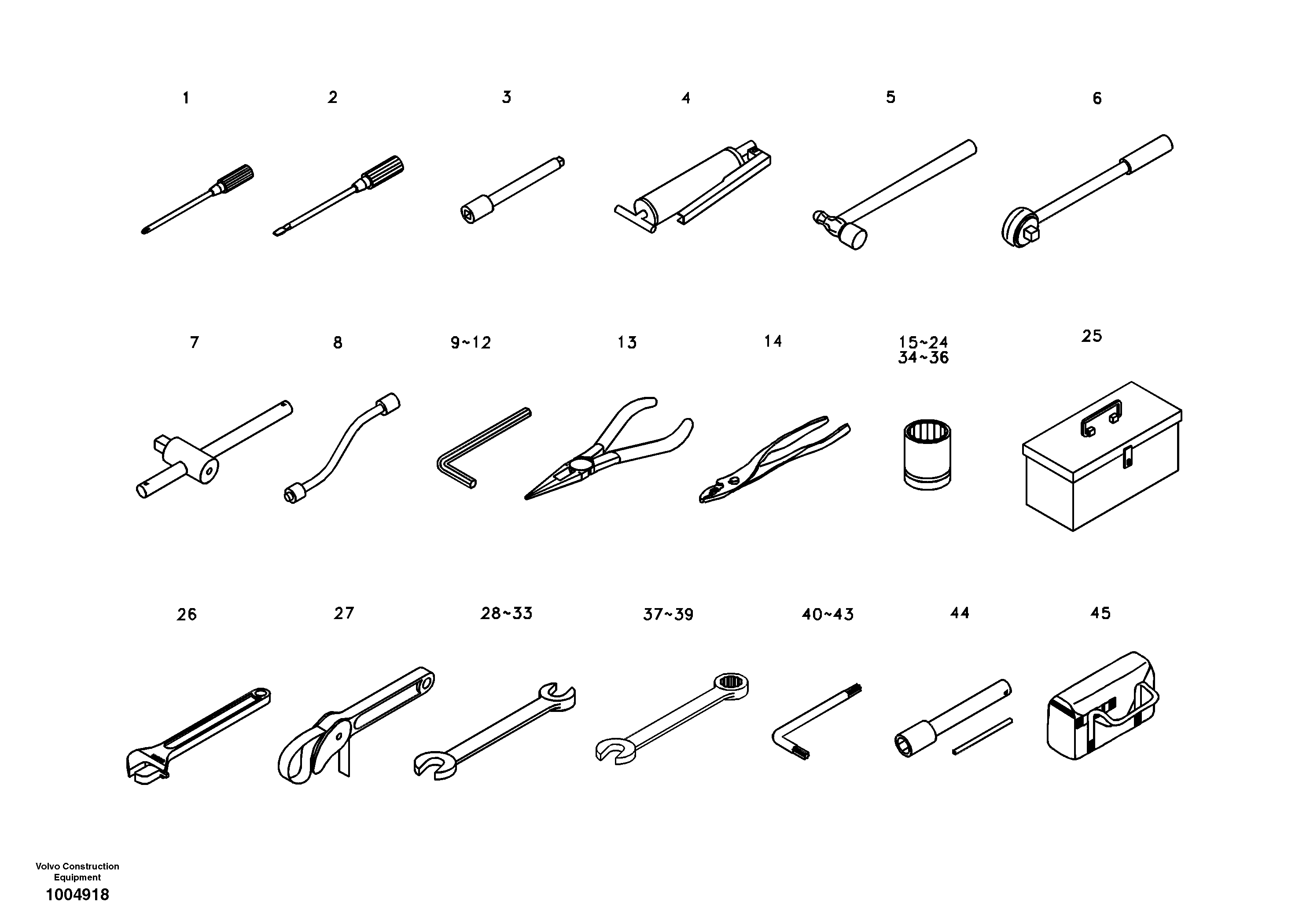 1 2 3 4 5 6

7 8 9~12 13 14 15~24 34~36 25

26 27 28~33 37~39 40~43 44 45

Volvo Construction Equipment
1004918