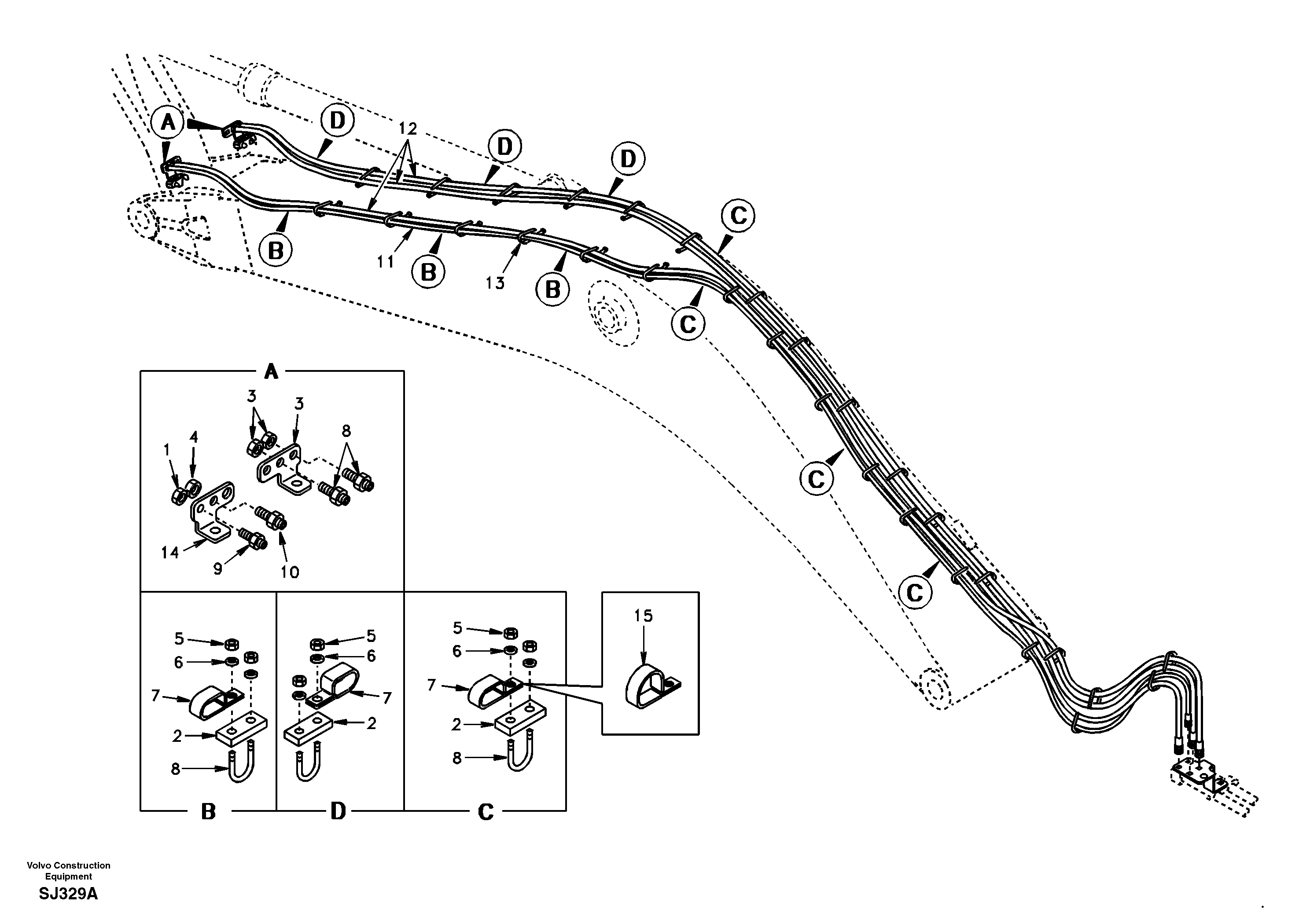 A
D
12
D
D
C
B
11
B
13
B
C
C
C

A
3
3
8
1
4
14
9
10

5
6
7
2
8
B

5
6
7
2
D

5
6
7
2
8
C

15

Volvo Construction Equipment
SJ329A