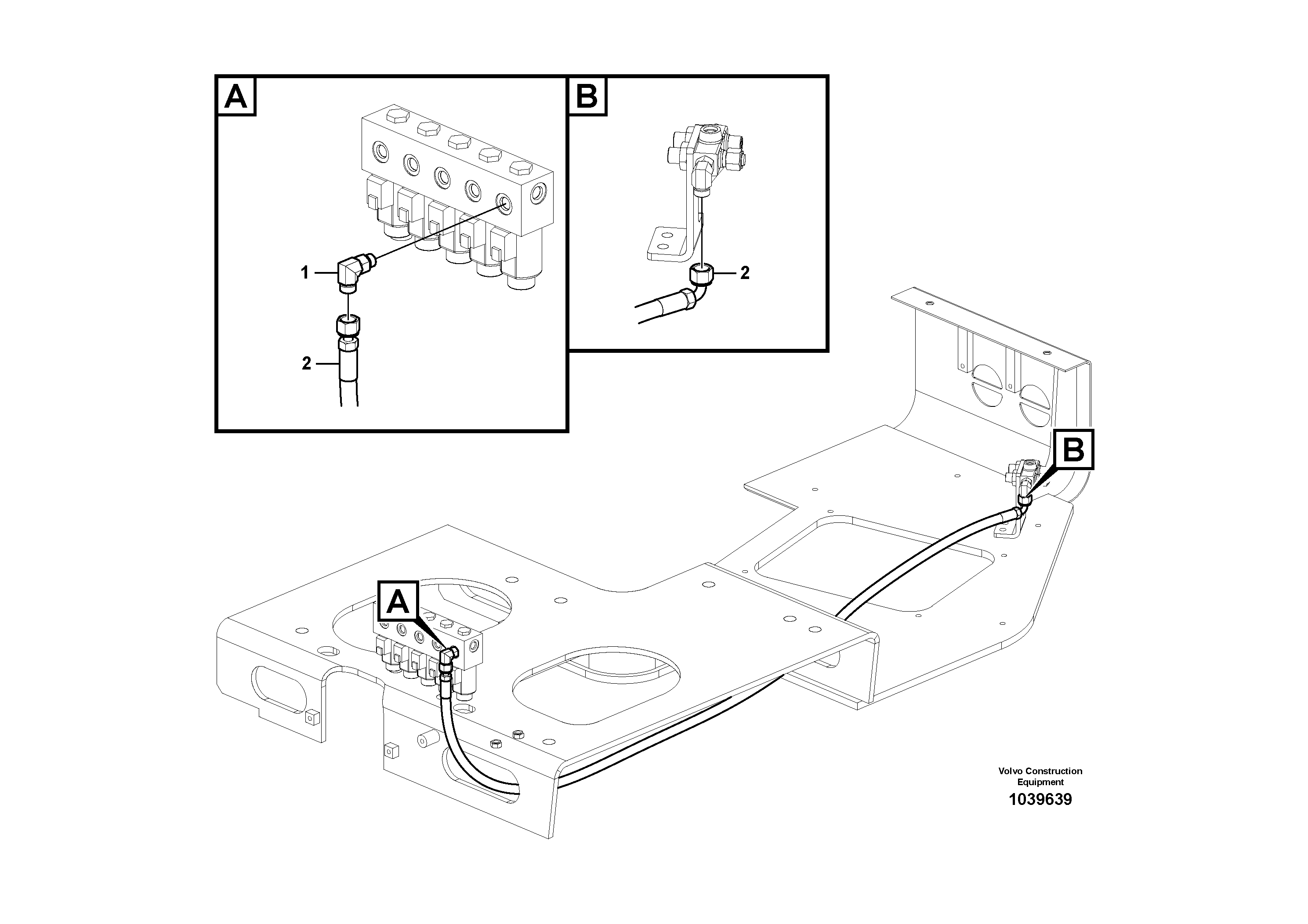 A

1

2

B

2

B

A

Volvo Construction Equipment

1039639