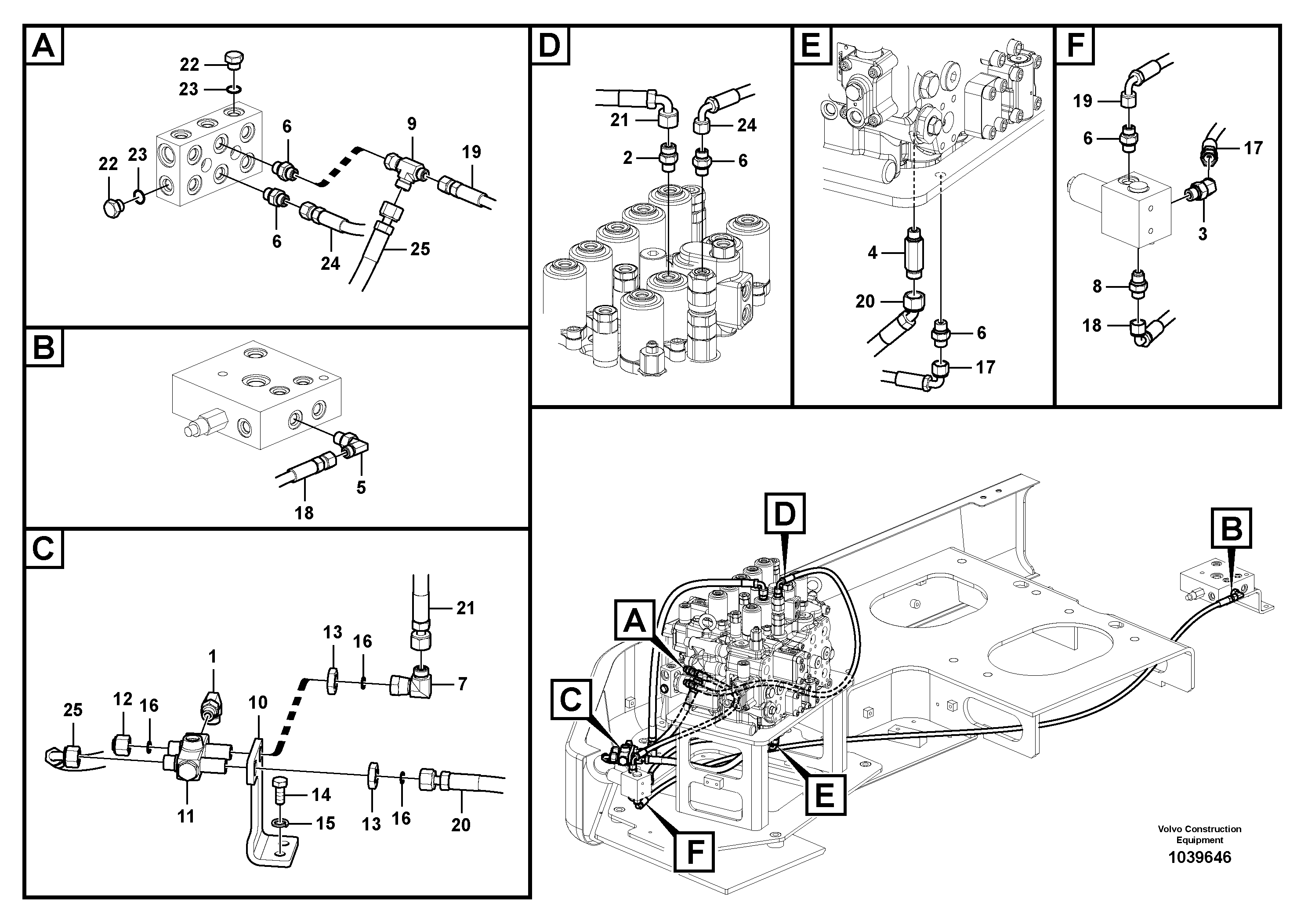 A
22
23
22
23
6
9
19
6
24
25

B
5
18

C
21
13
16
7
1
25
12
16
10
11
14
15
13
16
20

D
21
24
2
6

E
4
20
6
17

F
19
6
17
3
8
18

D
B
A
C
E
F

Volvo Construction Equipment
1039646