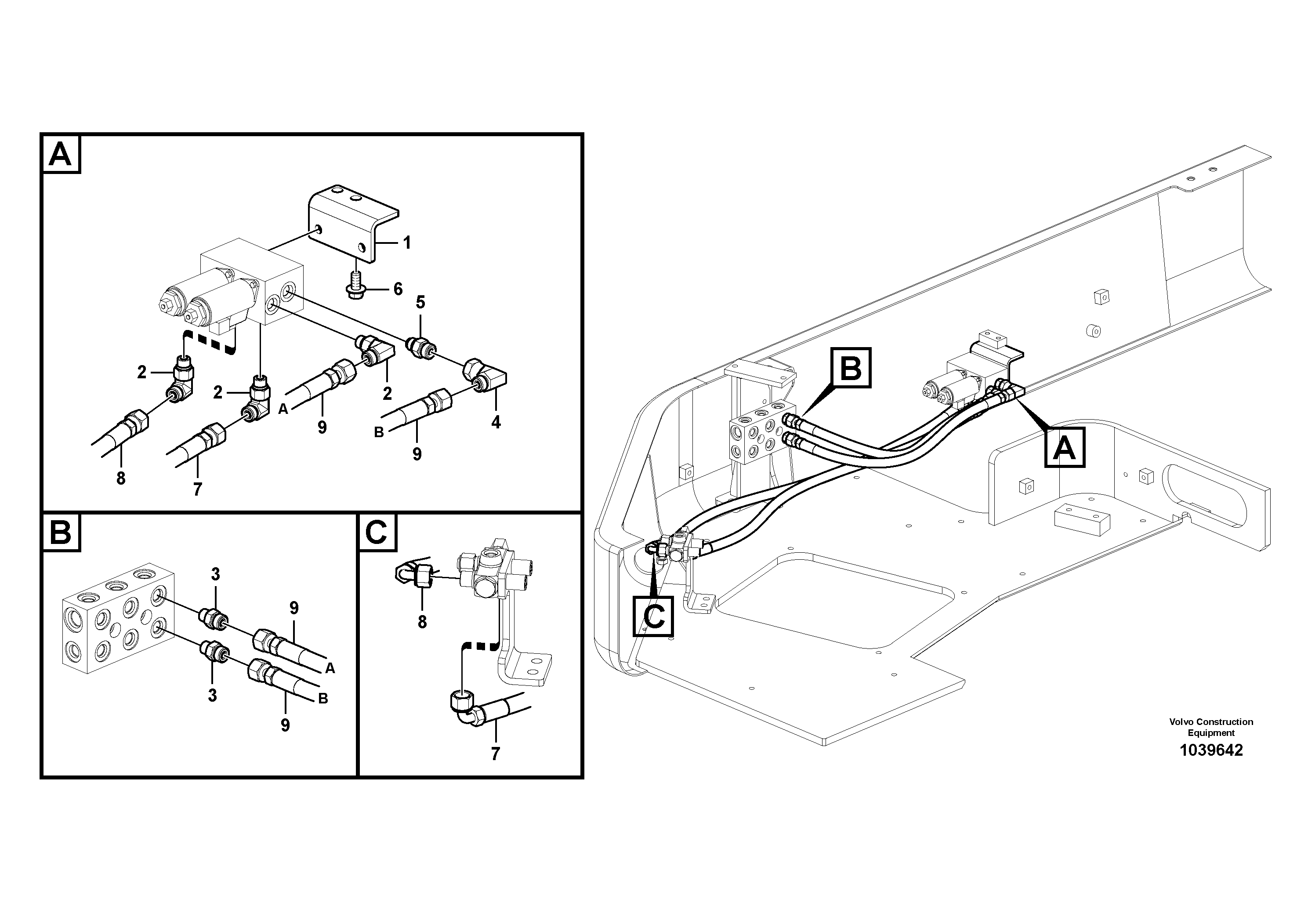 A
1
6
5
2
2
2
A
9
B
9
4
8
7

B
3
9
A
3
B
9

C
8
7

B
A
C

Volvo Construction Equipment
1039642