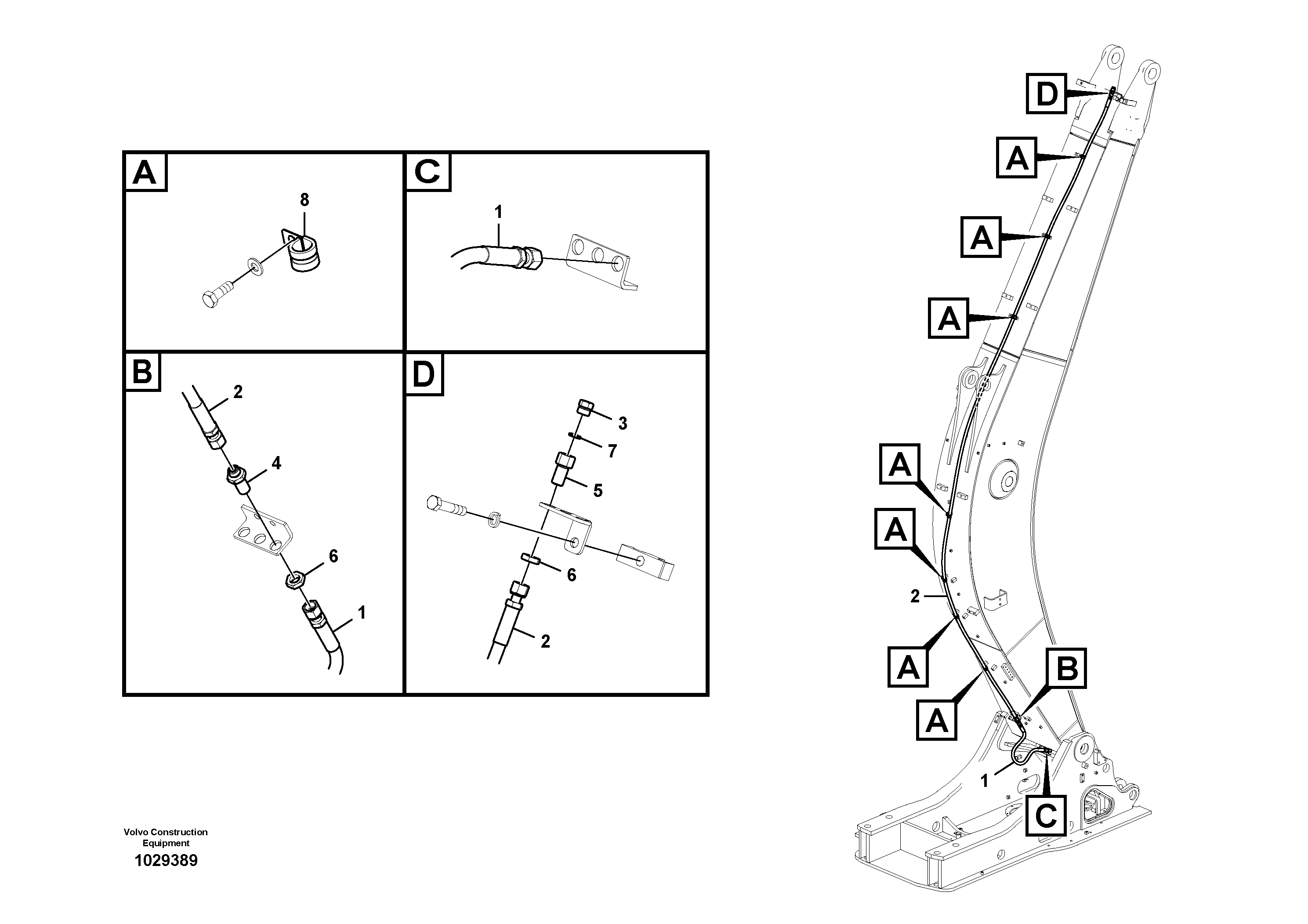 A
8

C
1

B
2
4
6
1

D
3
7
5
6
2

D
A
A
A
A
A
2
A
A
B
1
C

Volvo Construction Equipment
1029389