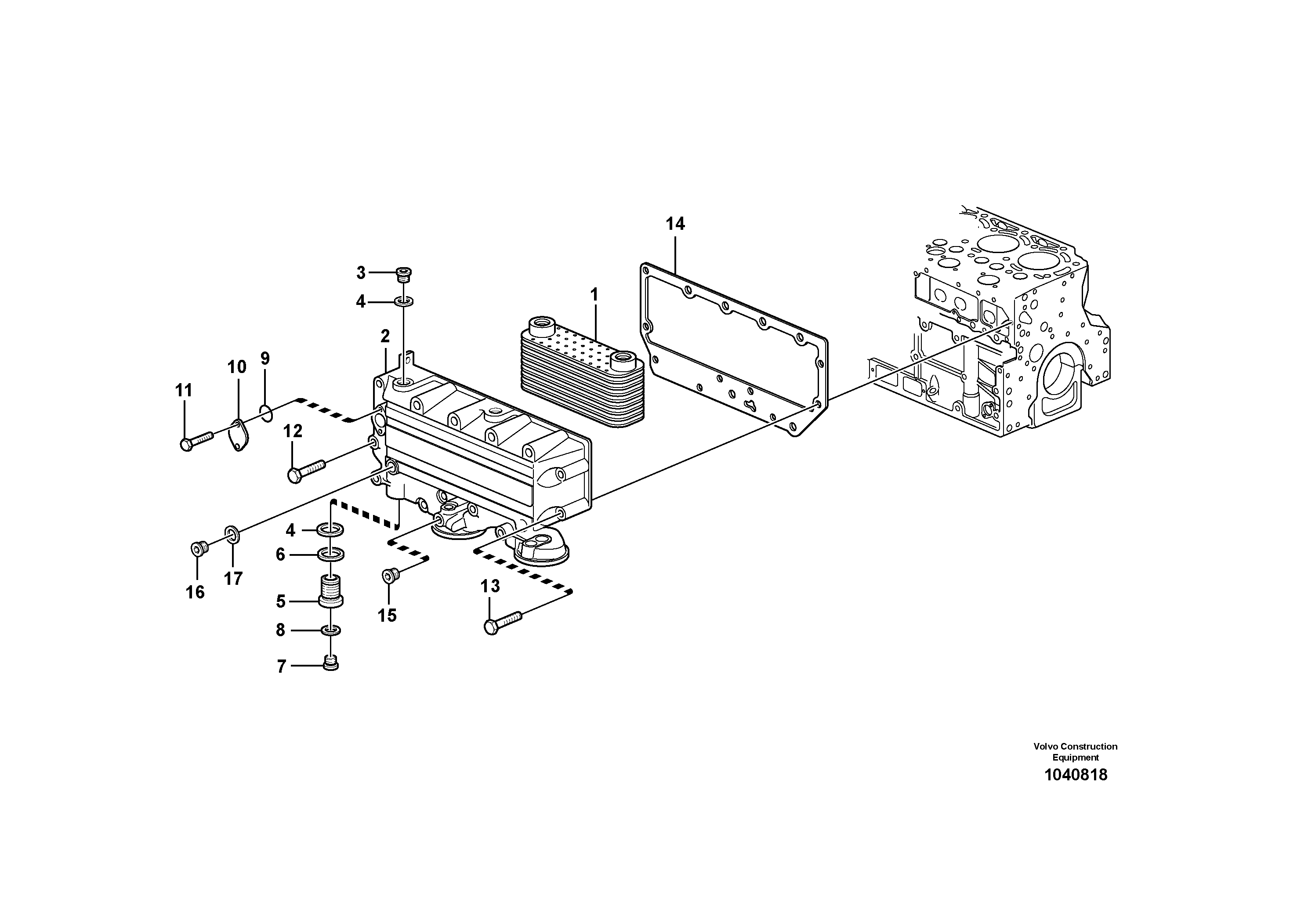 14
3
4
1
2
10
9
11
12
4
6
16
17
5
15
13
8
7

Volvo Construction Equipment
1040818