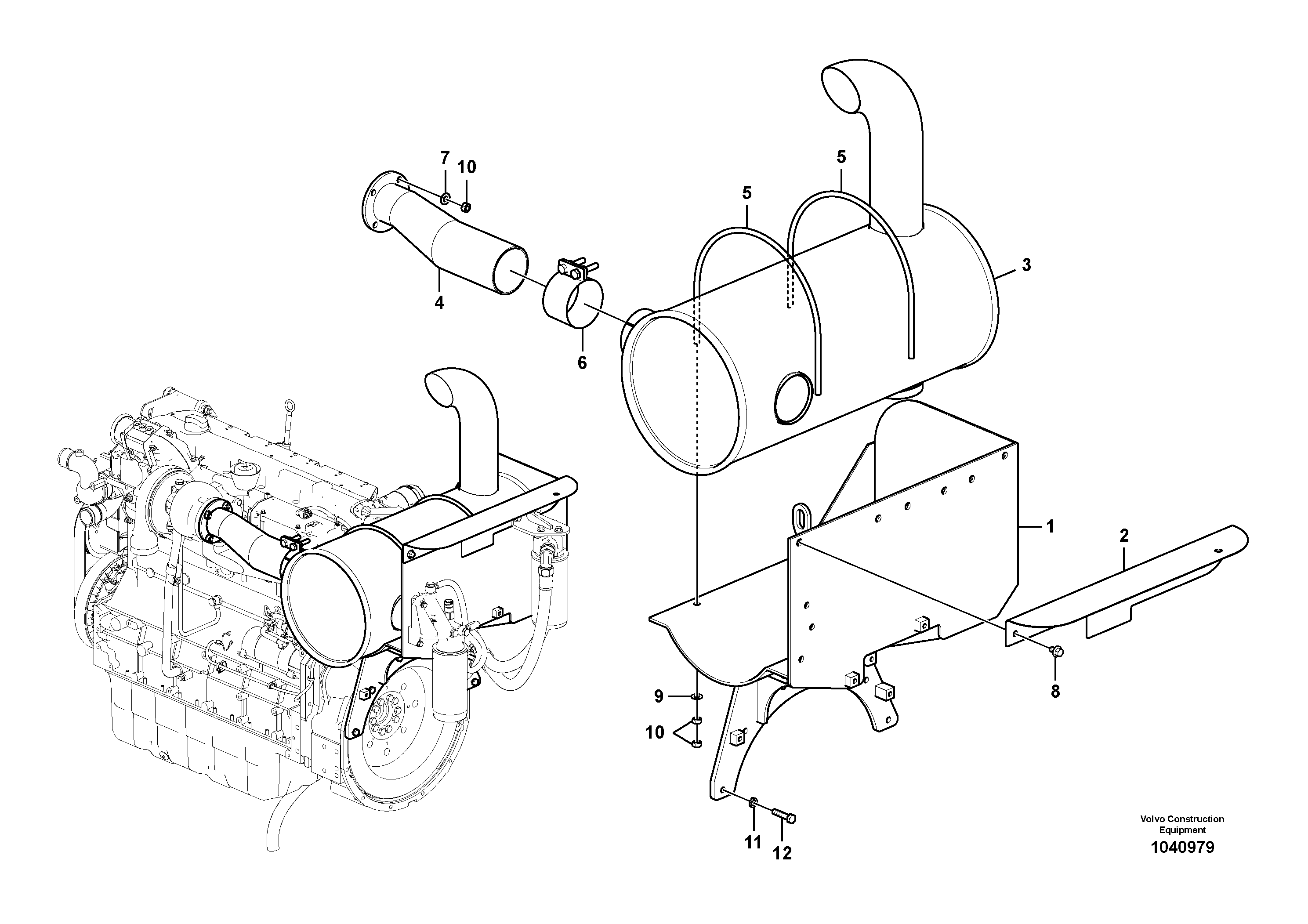 7
10
5
5
3
4
6
1
2
8
9
10
11
12
Volvo Construction Equipment
1040979