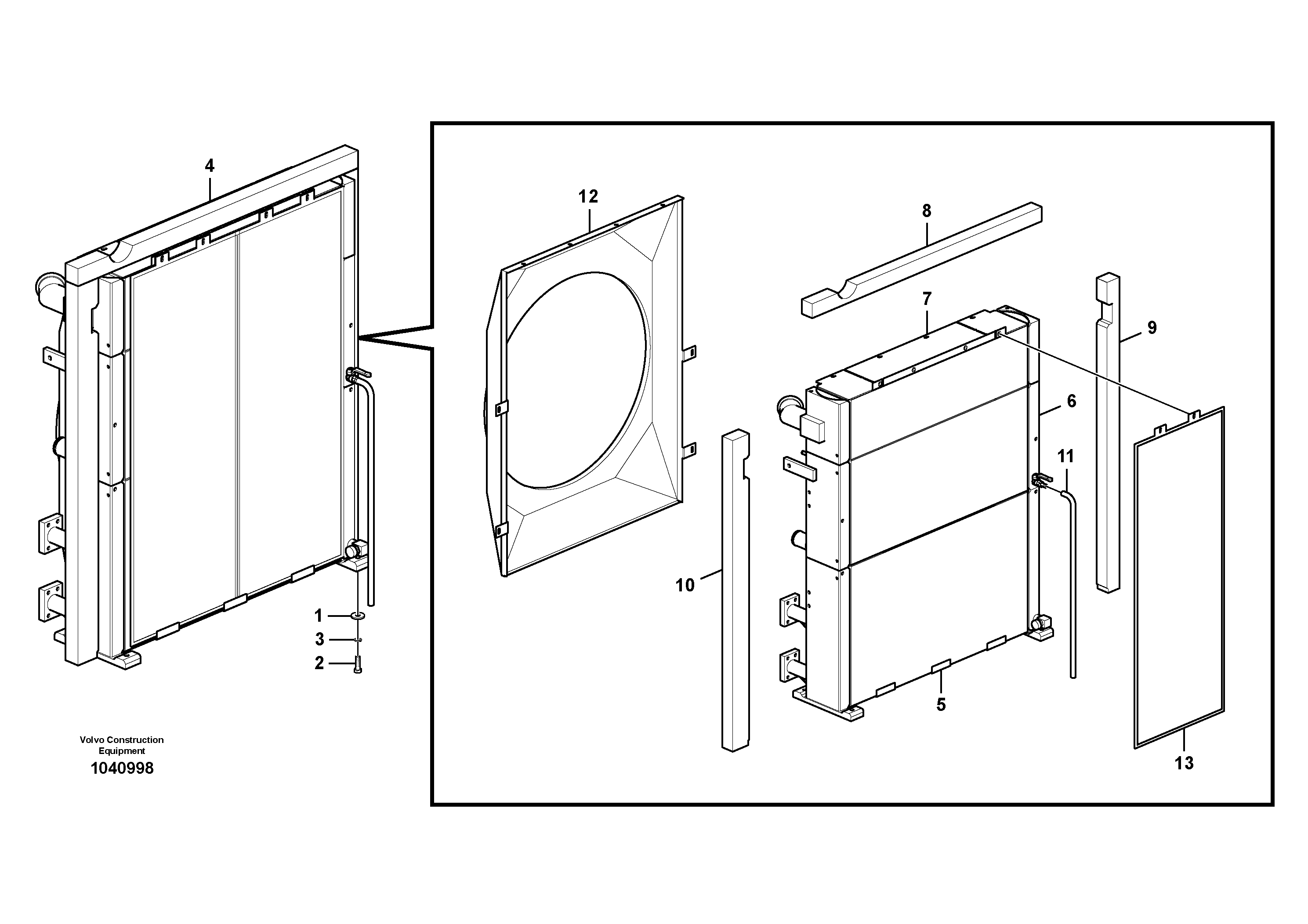 4

1

3

2

Volvo Construction Equipment
1040998

12

8

7

9

6

11

10

5

13