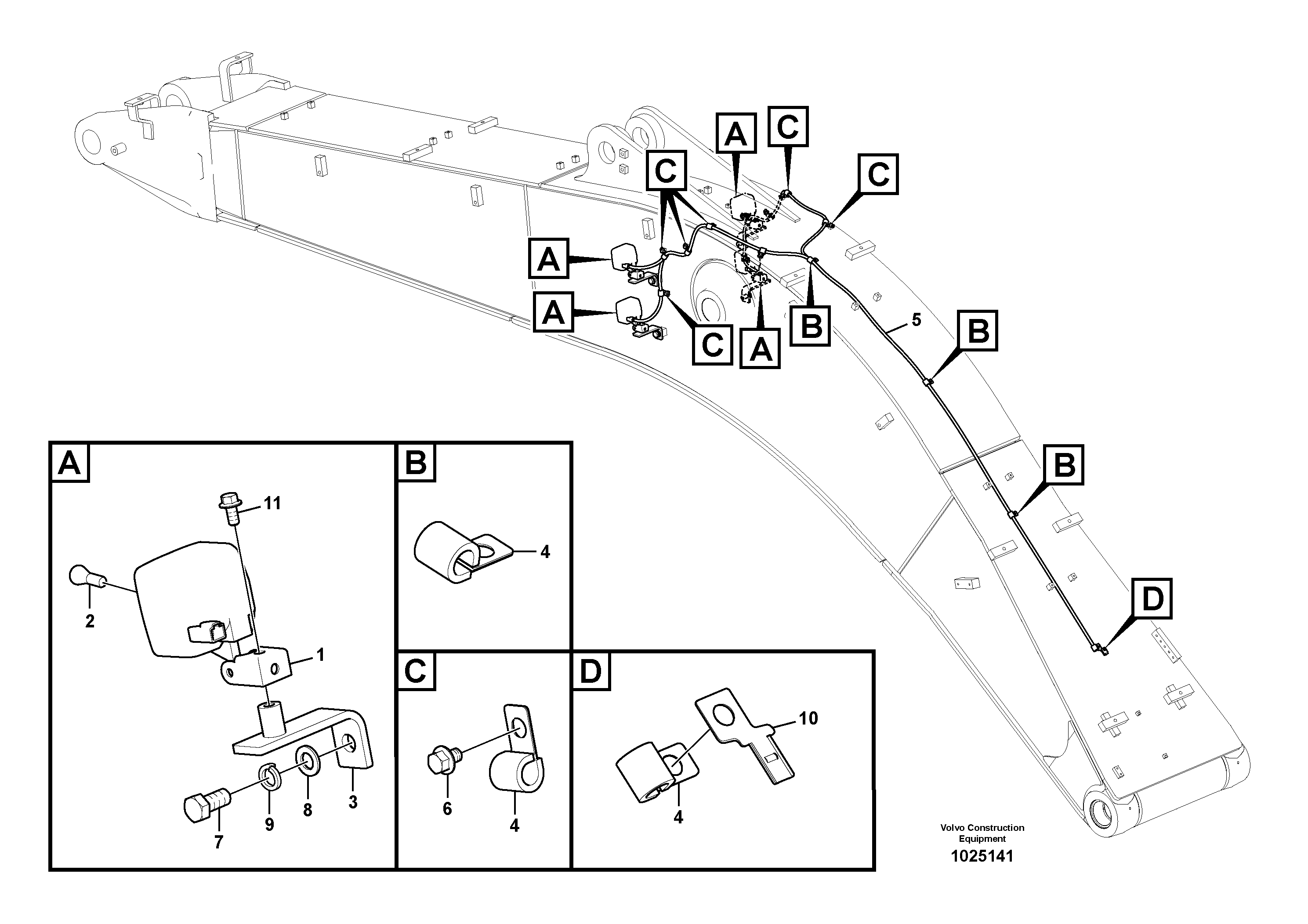 A
C
C
C
A
A
C
A
B
5
B
B
D

A
11
2
1
3
8
9
7

B
4

C
6
4

D
10
4

Volvo Construction Equipment
1025141