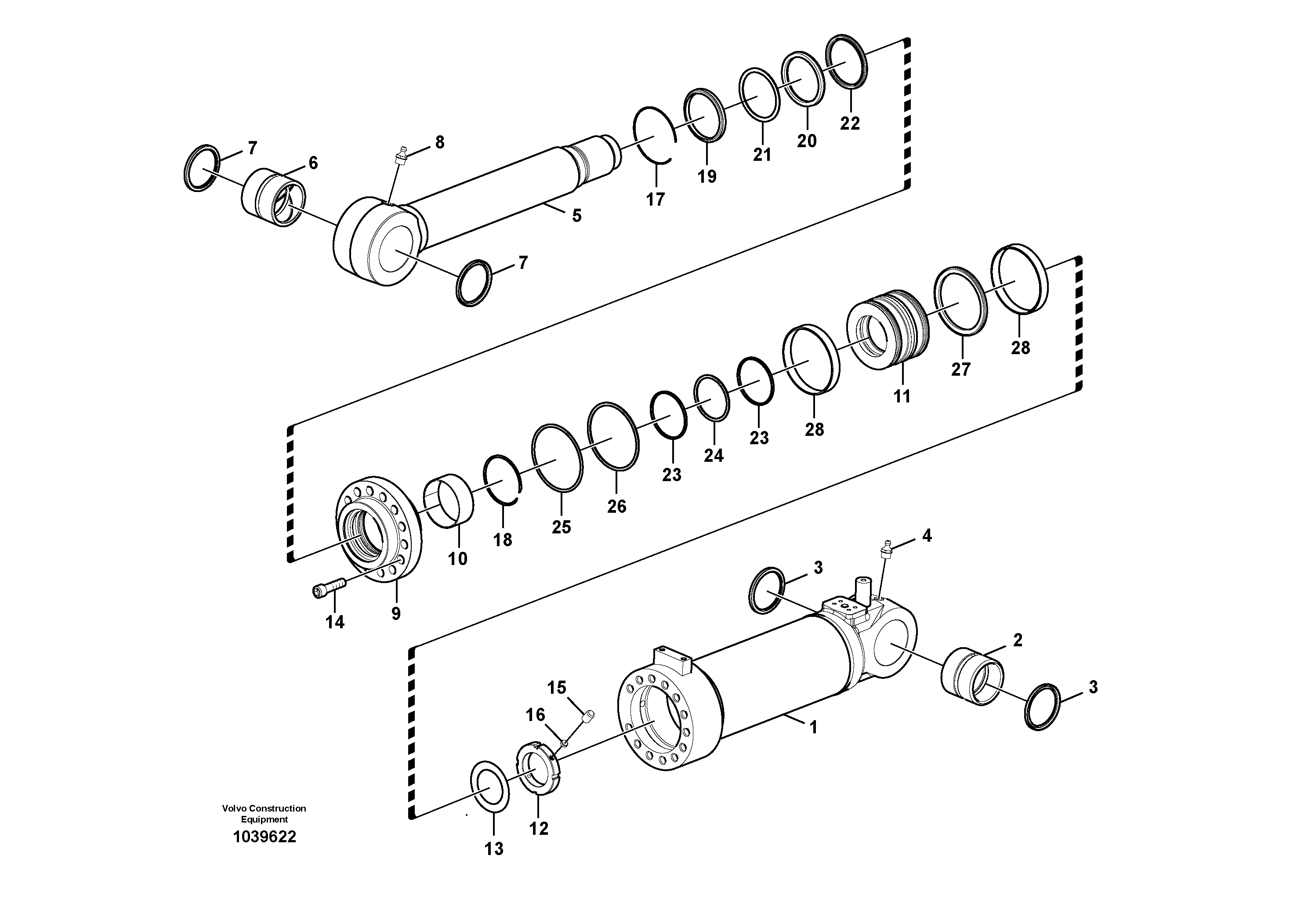 7
6
8
5
7
17
19
21
20
22
28
27
11
28
23
24
23
26
25
18
10
9
14
4
3
2
3
1
15
16
12
13
Volvo Construction Equipment
1039622