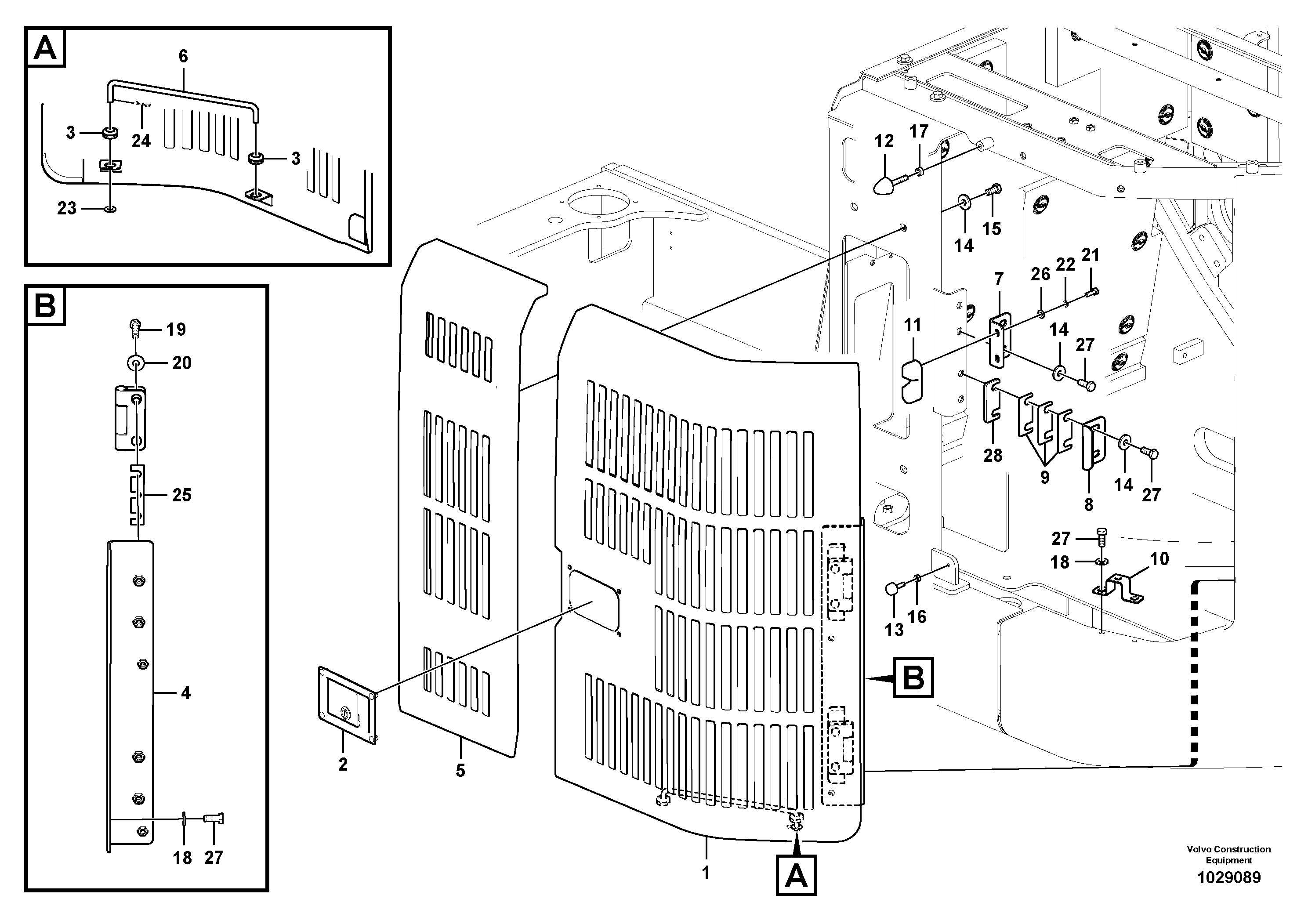 A
6
3
24
3
23

B
19
20
25
4
18
27

12
17
14
15
7
26
22
21
11
14
27
28
9
8
14
27
27
18
10
13
16
B
2
5
1
A

Volvo Construction Equipment
1029089