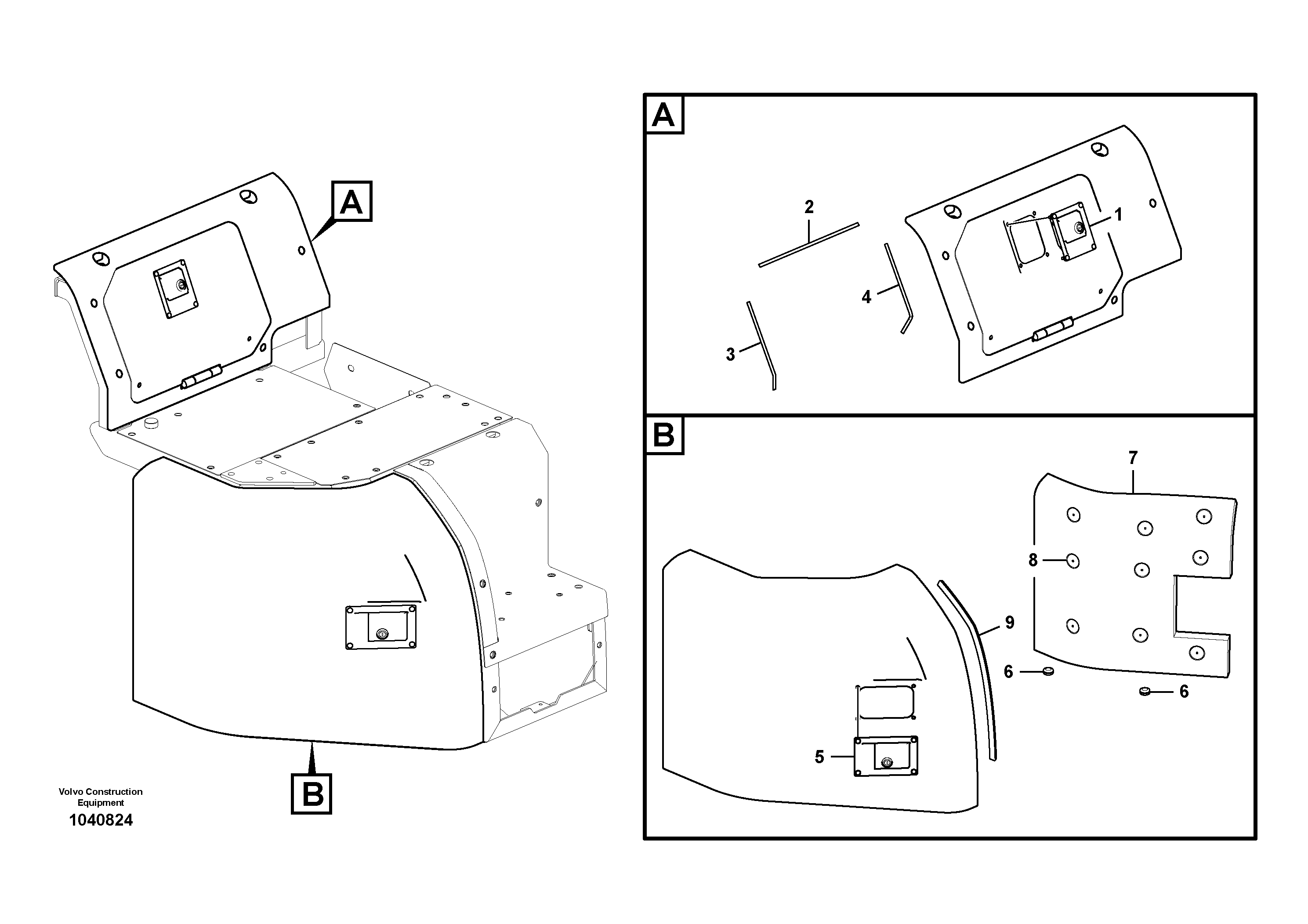 A

B

Volvo Construction Equipment
1040824

A

2
1
4
3

B

7
8
9
6
6
5