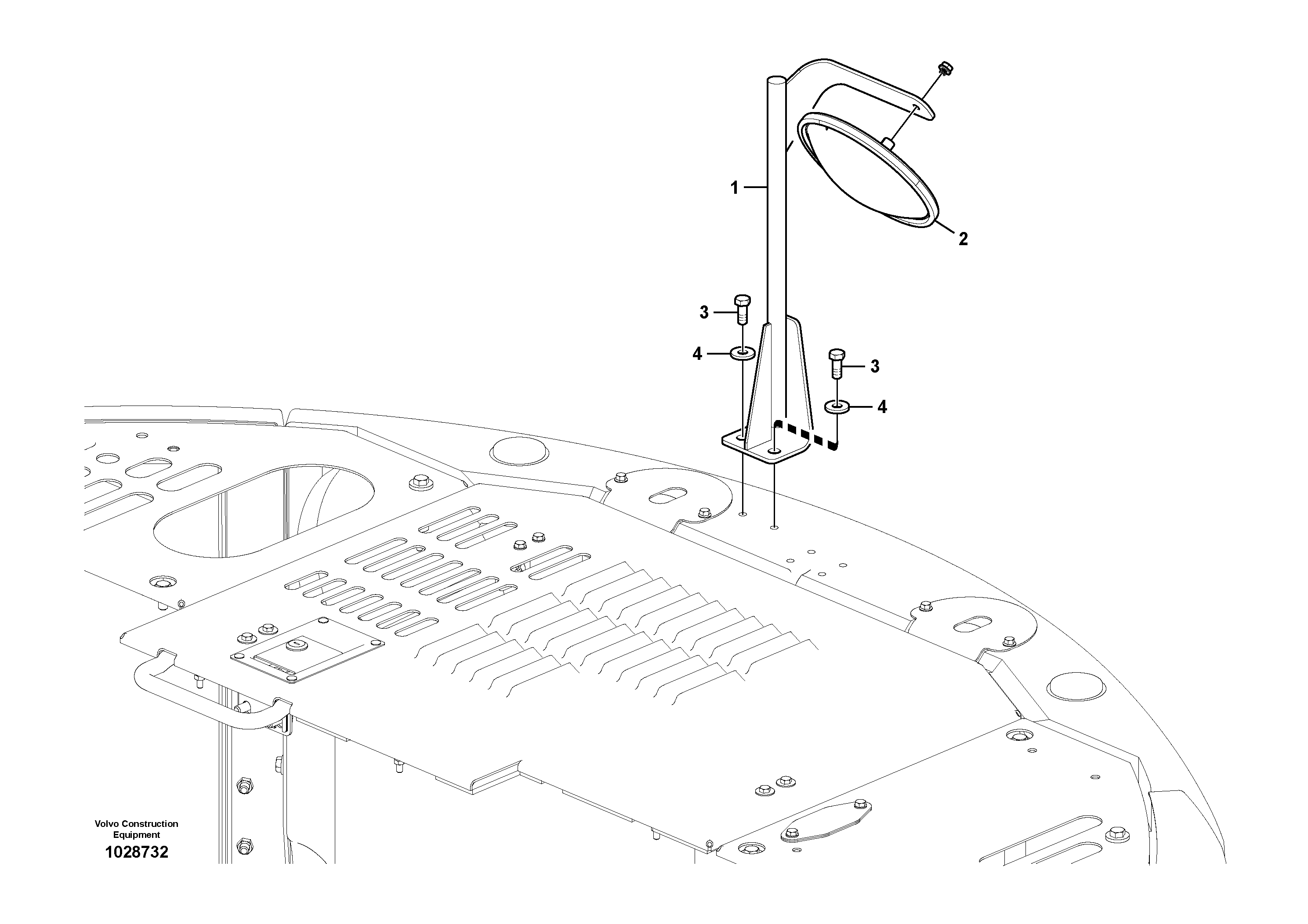 1
2
3
4
3
4
Volvo Construction Equipment
1028732