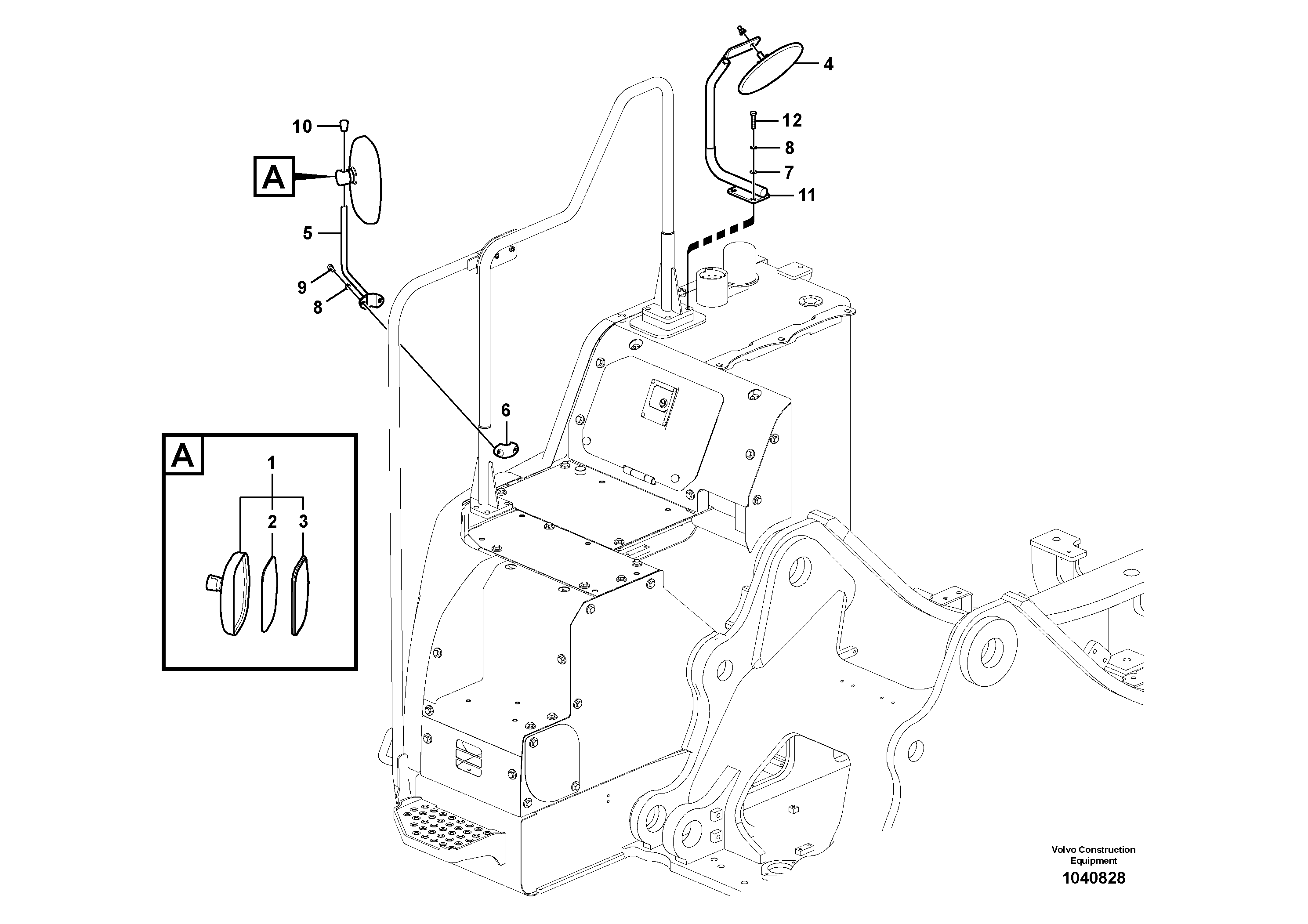 4

10

12

8

A

7

11

5

9

8

6

A

1

2 3

Volvo Construction Equipment

1040828