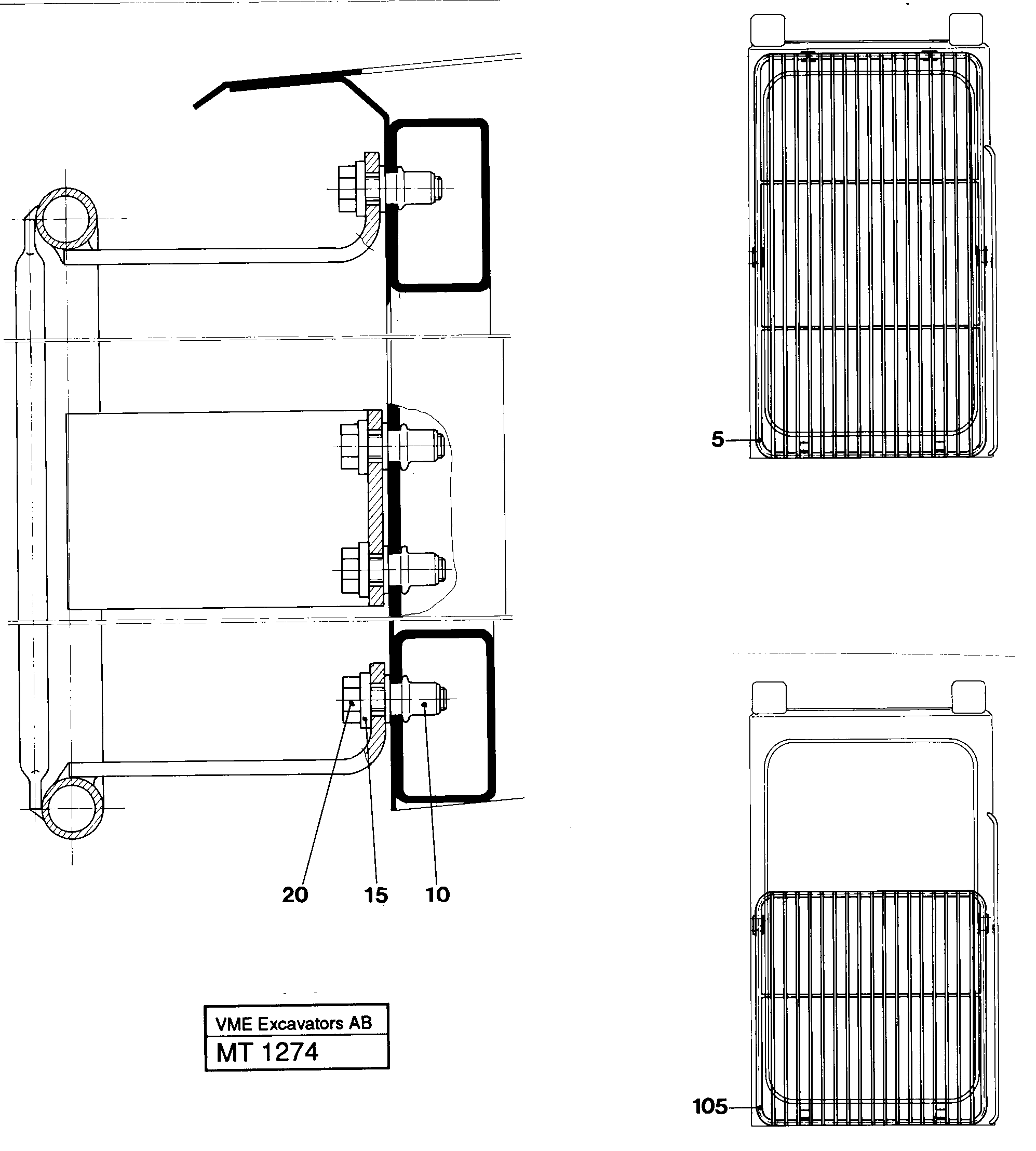 5

20 15 10

VME Excavators AB
MT 1274

105