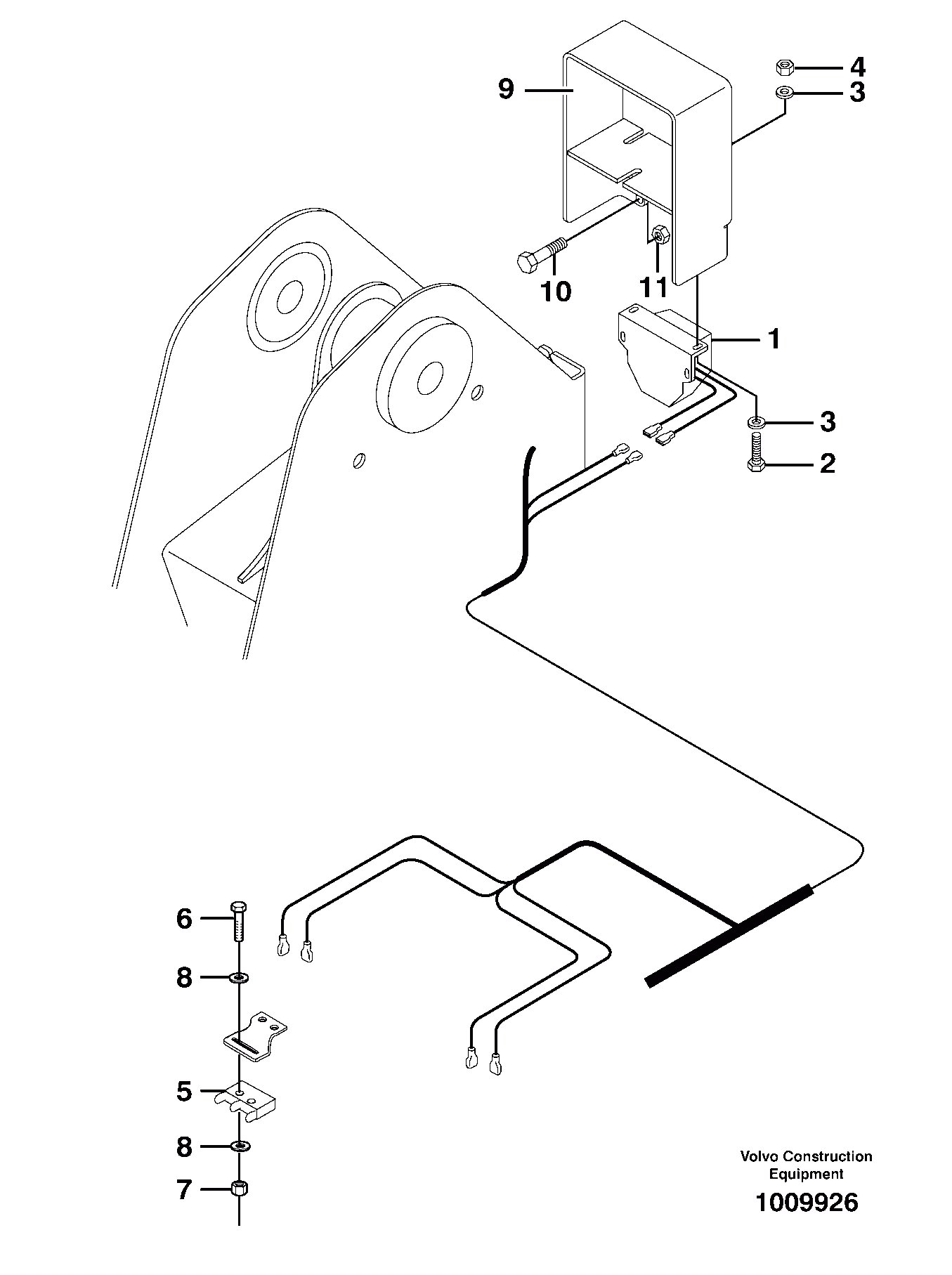 9
4
3
10
11
1
3
2
6
8
5
8
7

Volvo Construction Equipment
1009926