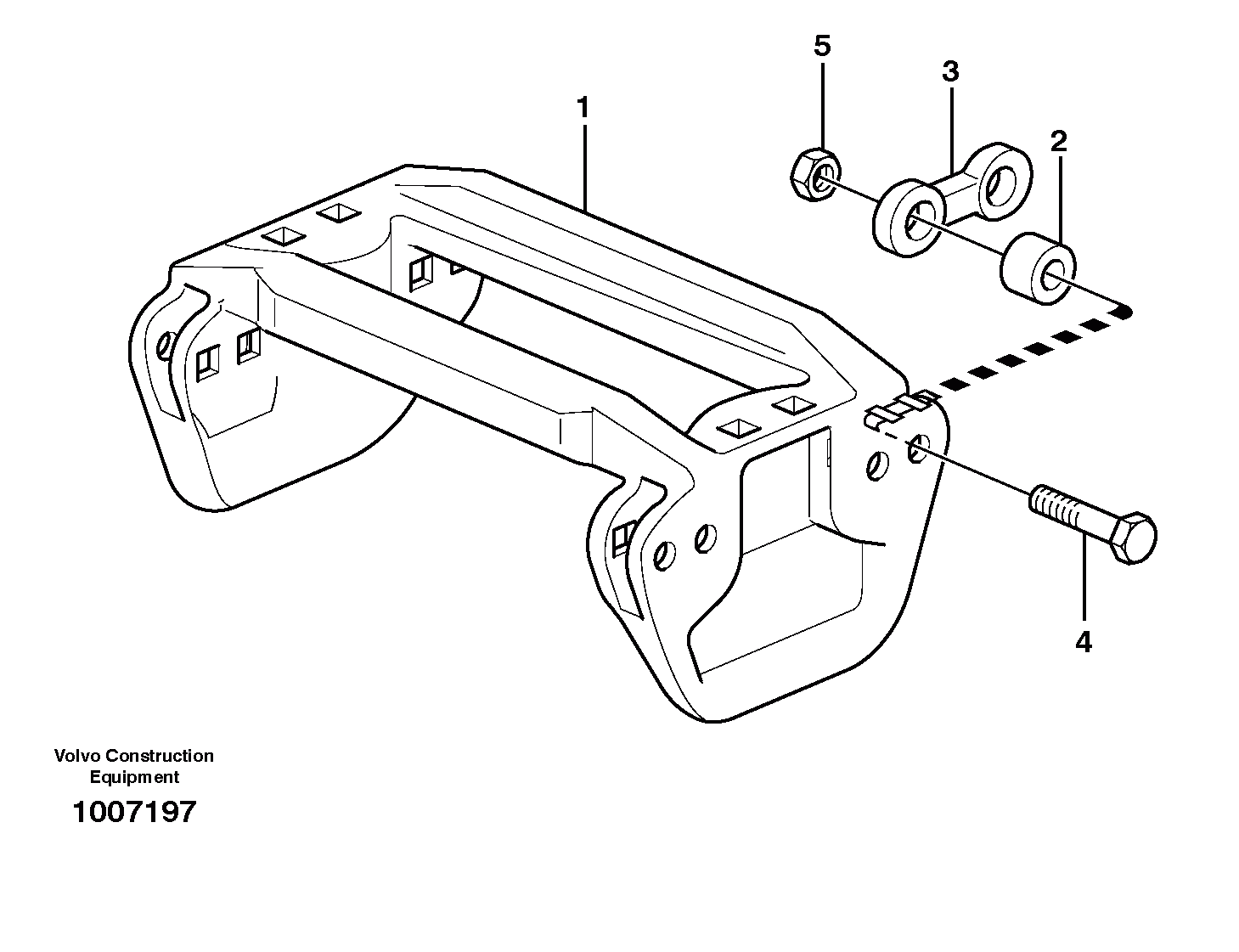 5
3
1
2
4
Volvo Construction Equipment
1007197