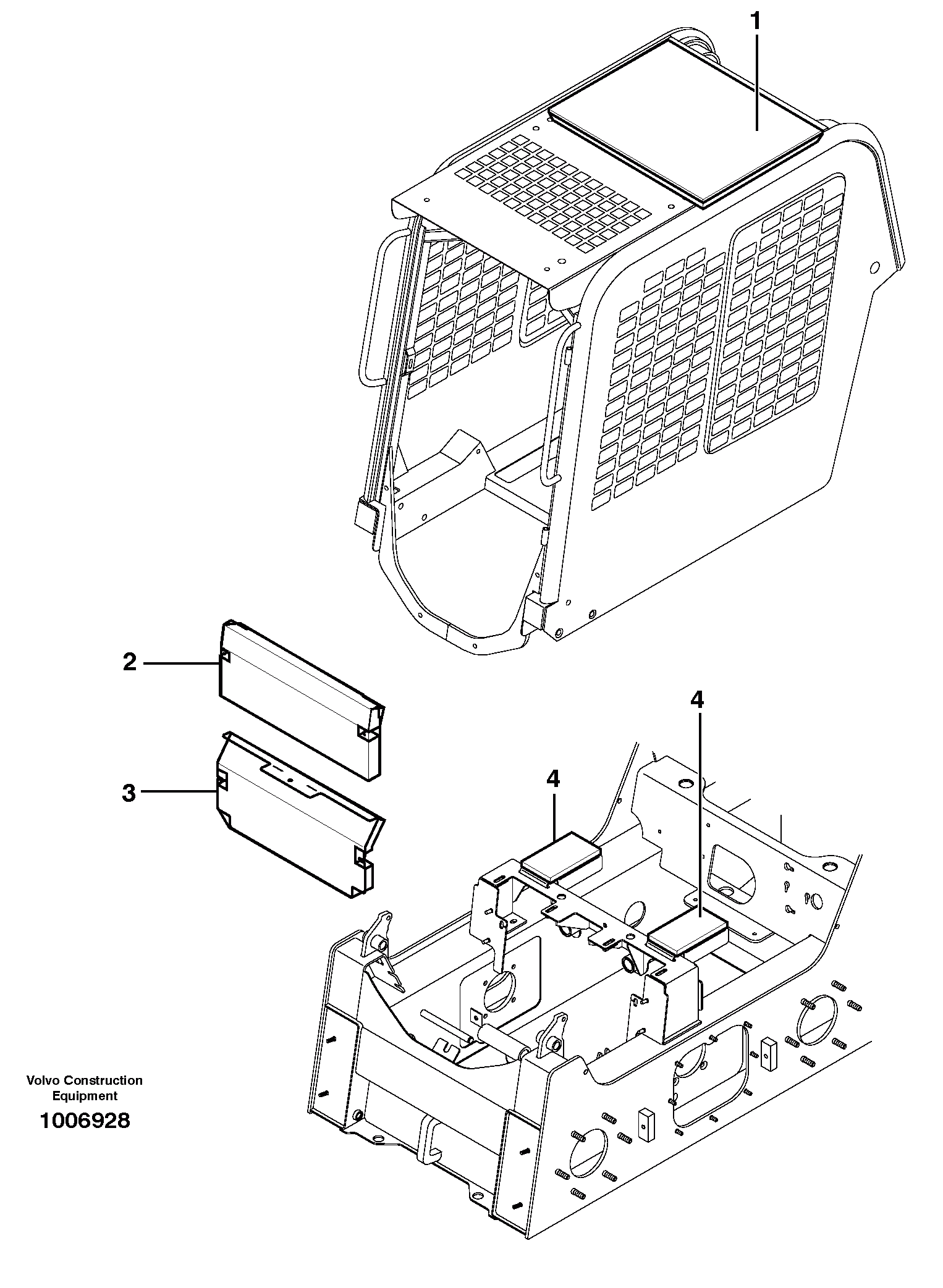 1

2

3

4

4

Volvo Construction Equipment

1006928