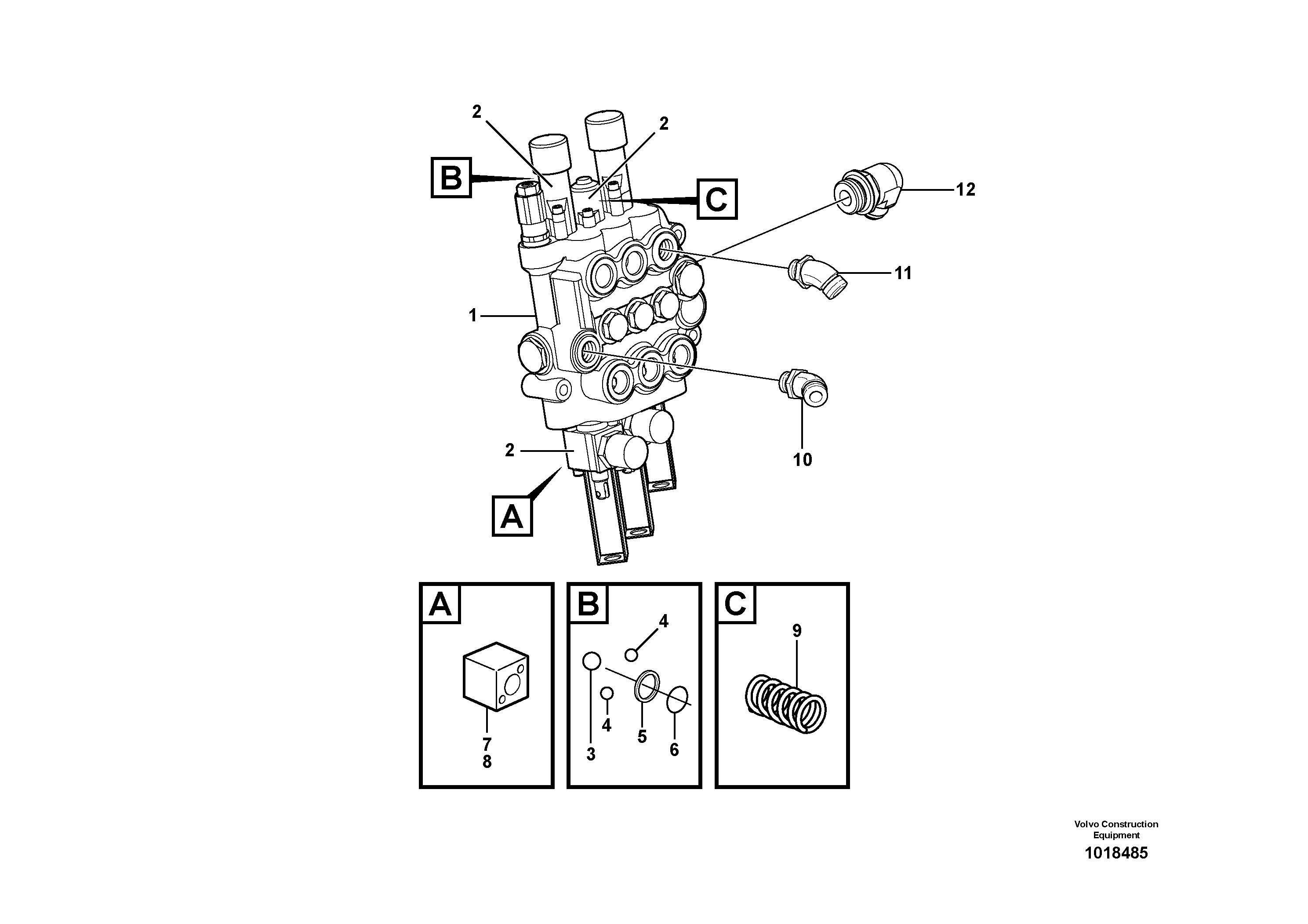 2
2
B
C
12
11
1
10
2
A

A
7
8

B
4
4
3
5
6

C
9

Volvo Construction Equipment
1018485