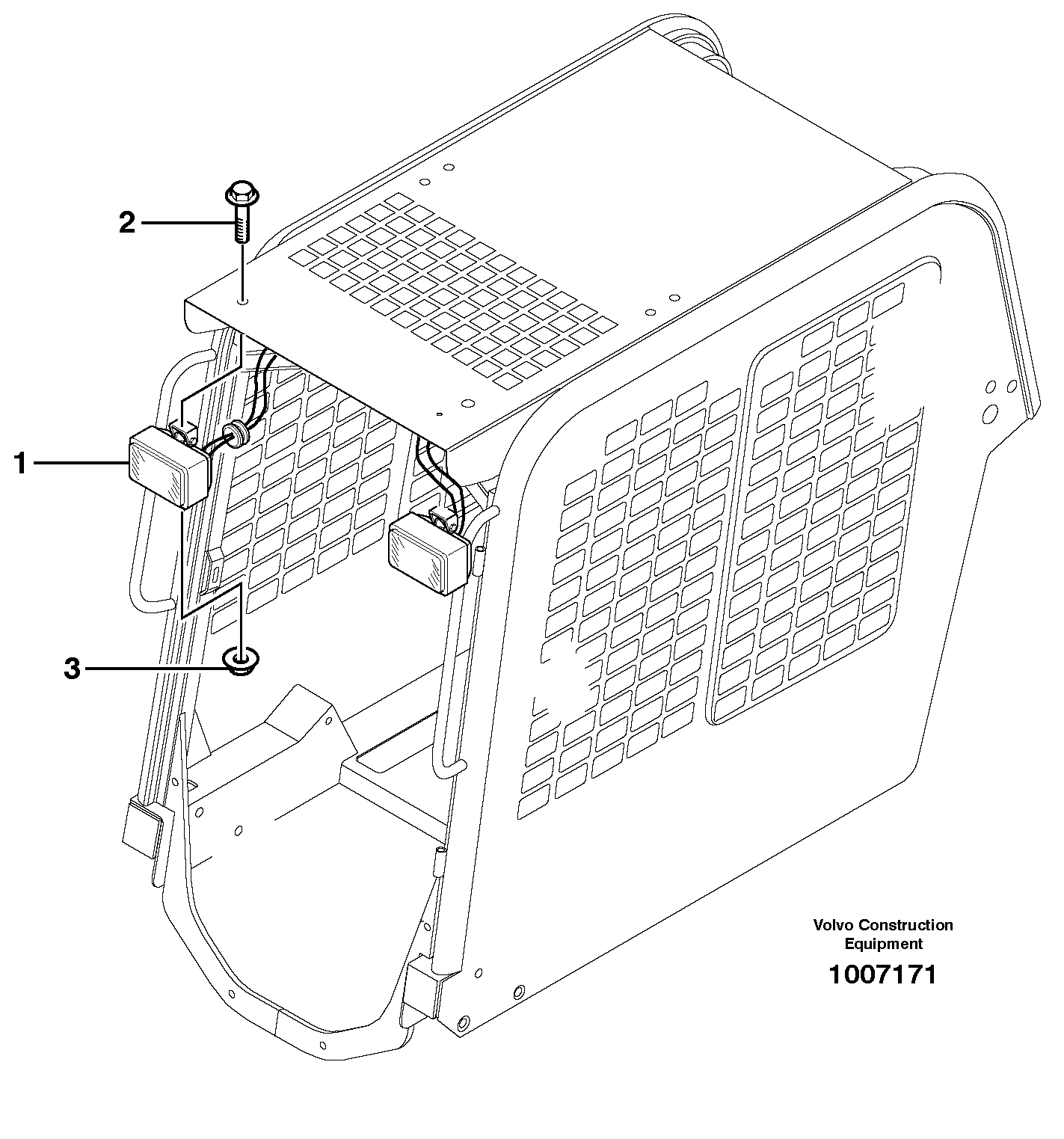 2

1

3

Volvo Construction Equipment

1007171