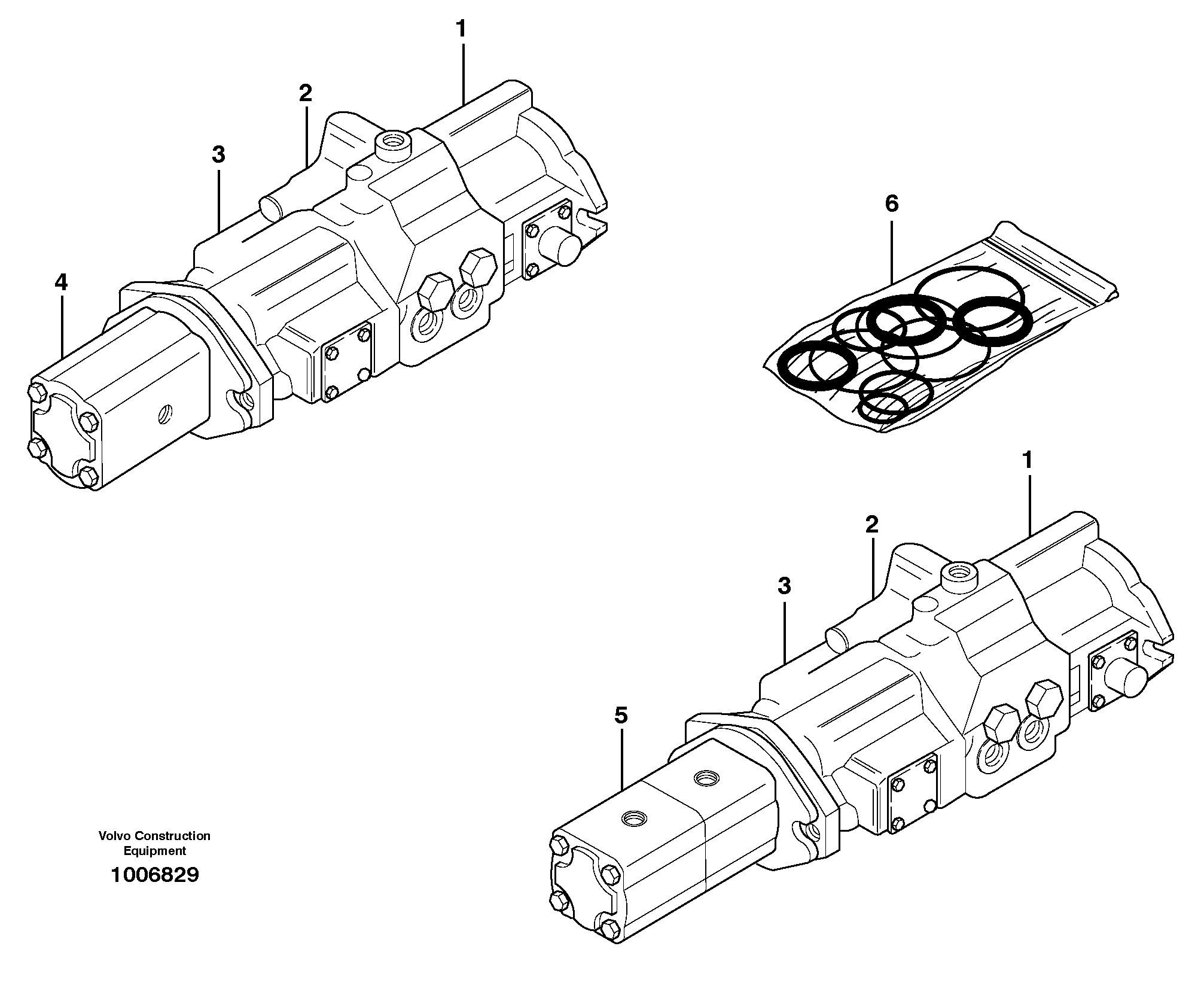 1
2
3
4
6
1
2
3
5
Volvo Construction Equipment
1006829