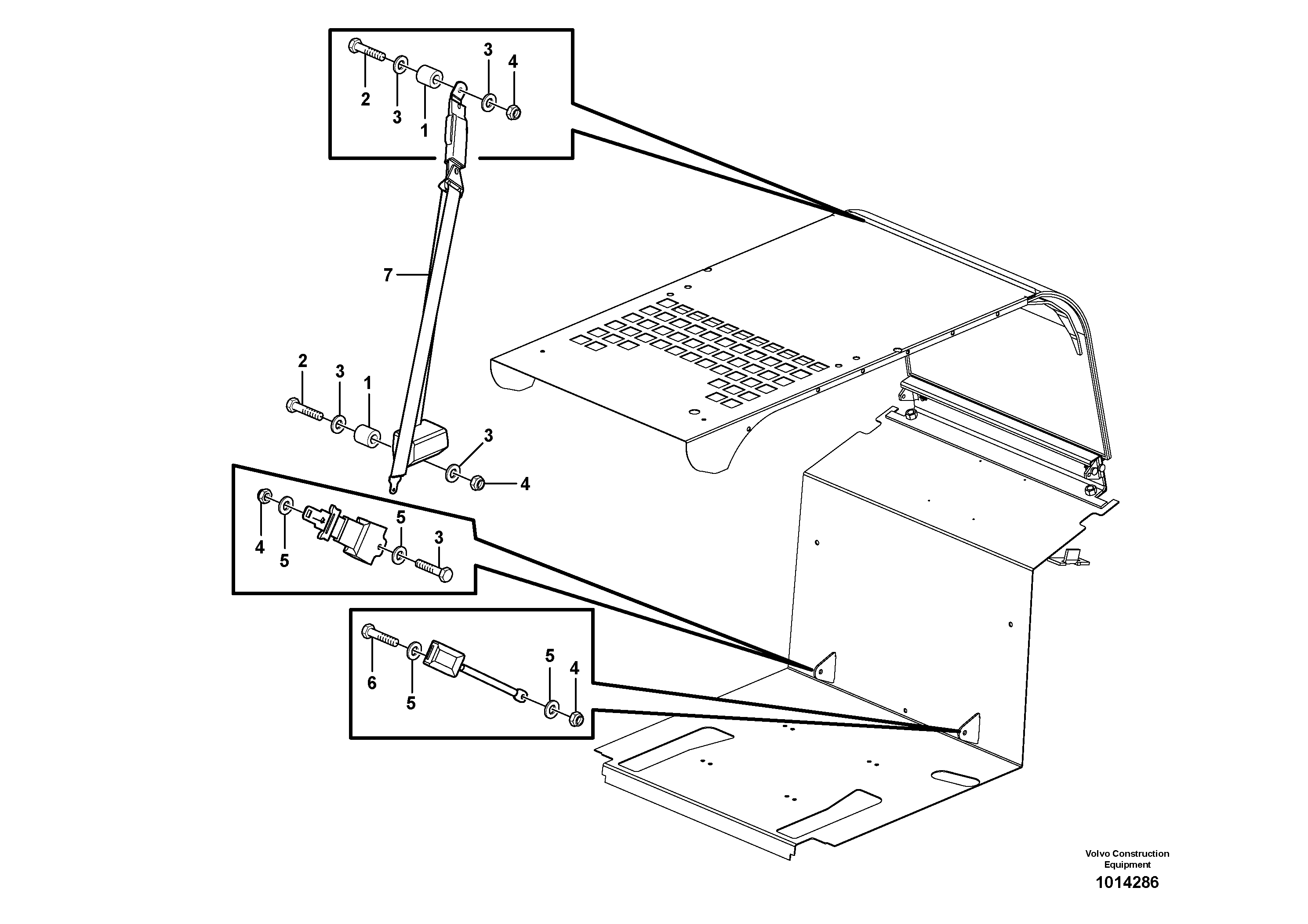 3
4
2
3
1
7
2
3
1
3
4
5
3
4
5
5
4
6
5
Volvo Construction Equipment
1014286