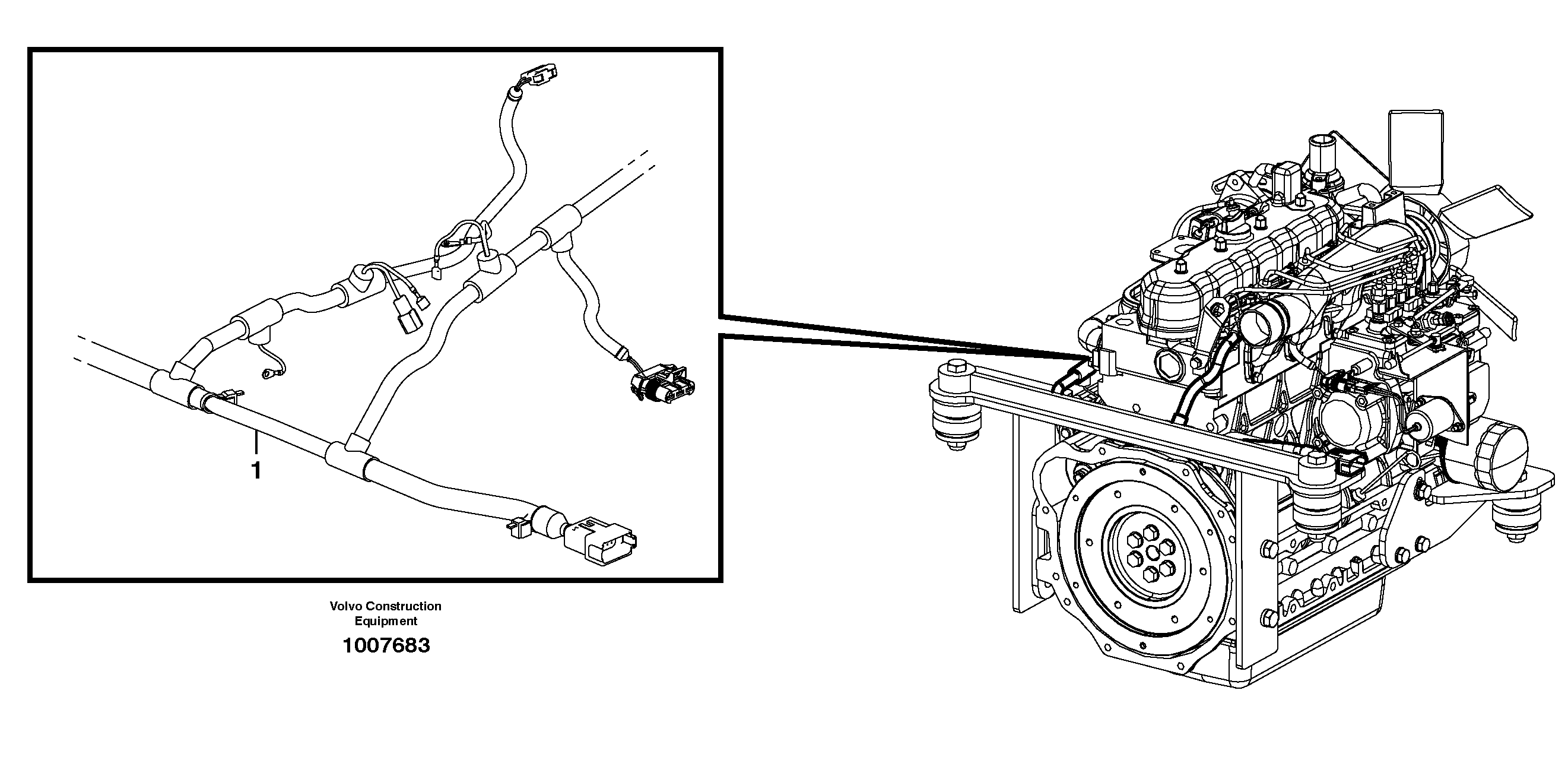 1

Volvo Construction Equipment

1007683