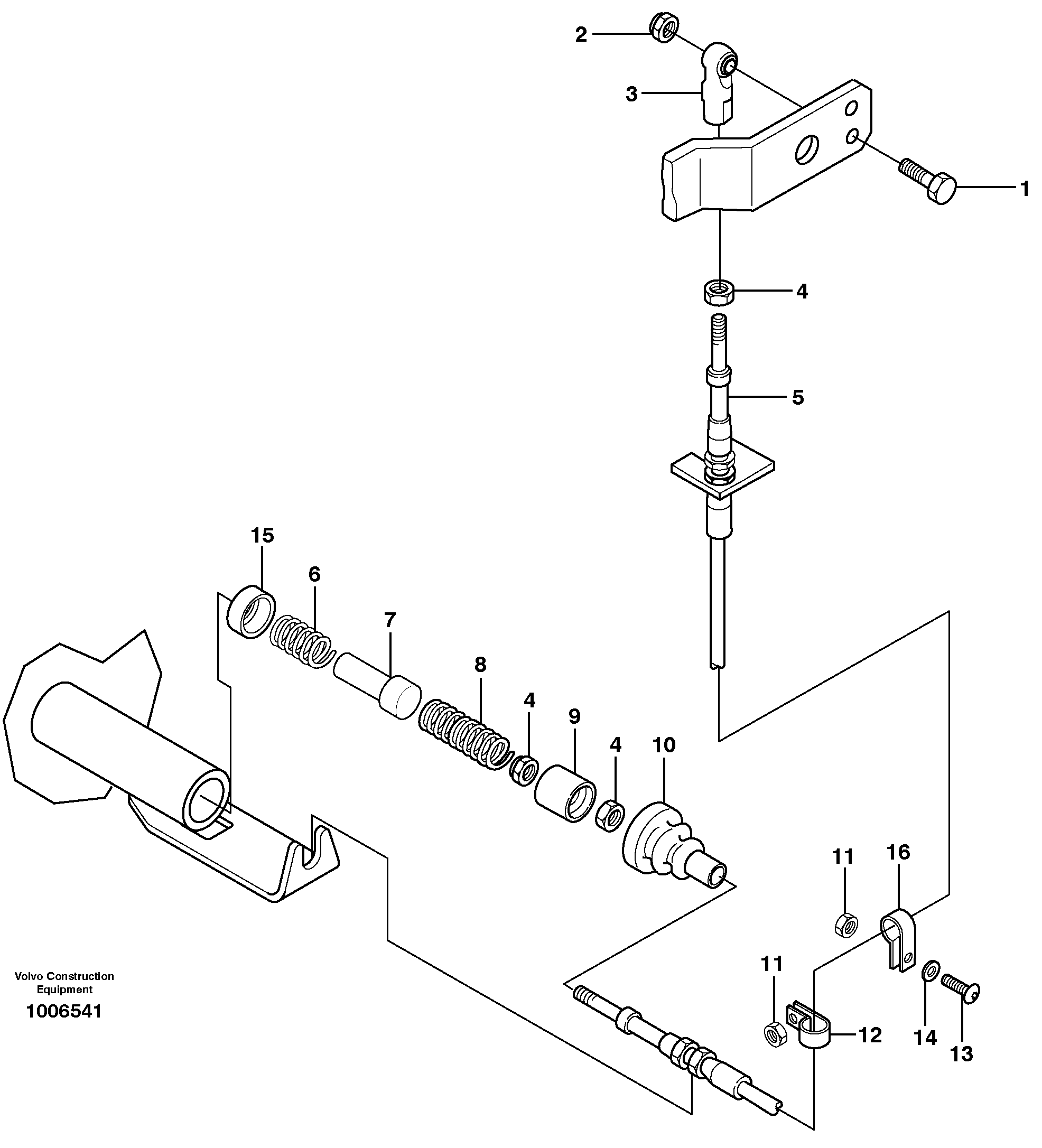 2
3
1
4
5
15
6
7
8
4
9
4
10
11
16
11
12
14
13
Volvo Construction Equipment
1006541