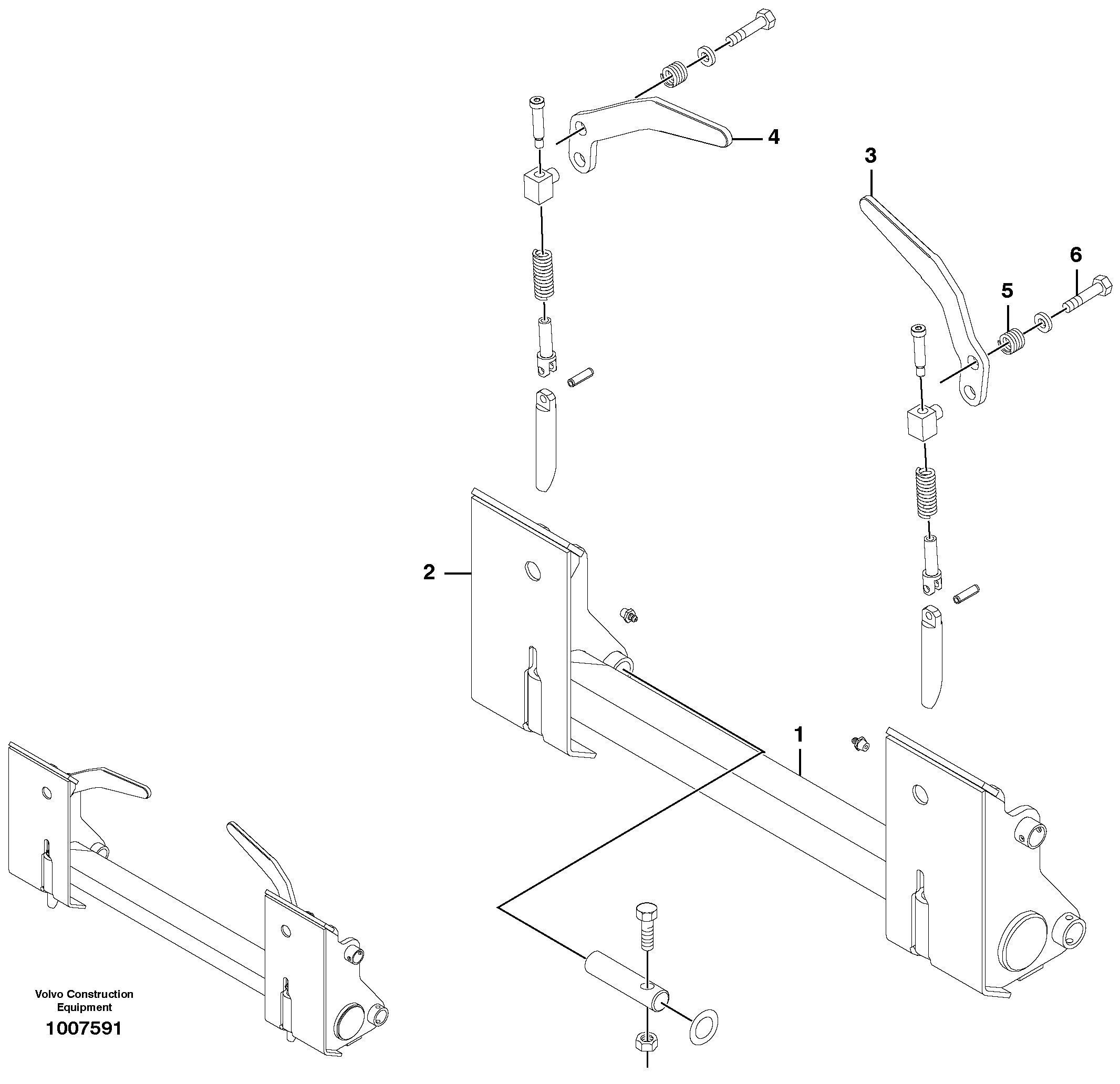 4

3

6

5

2

1

Volvo Construction Equipment

1007591