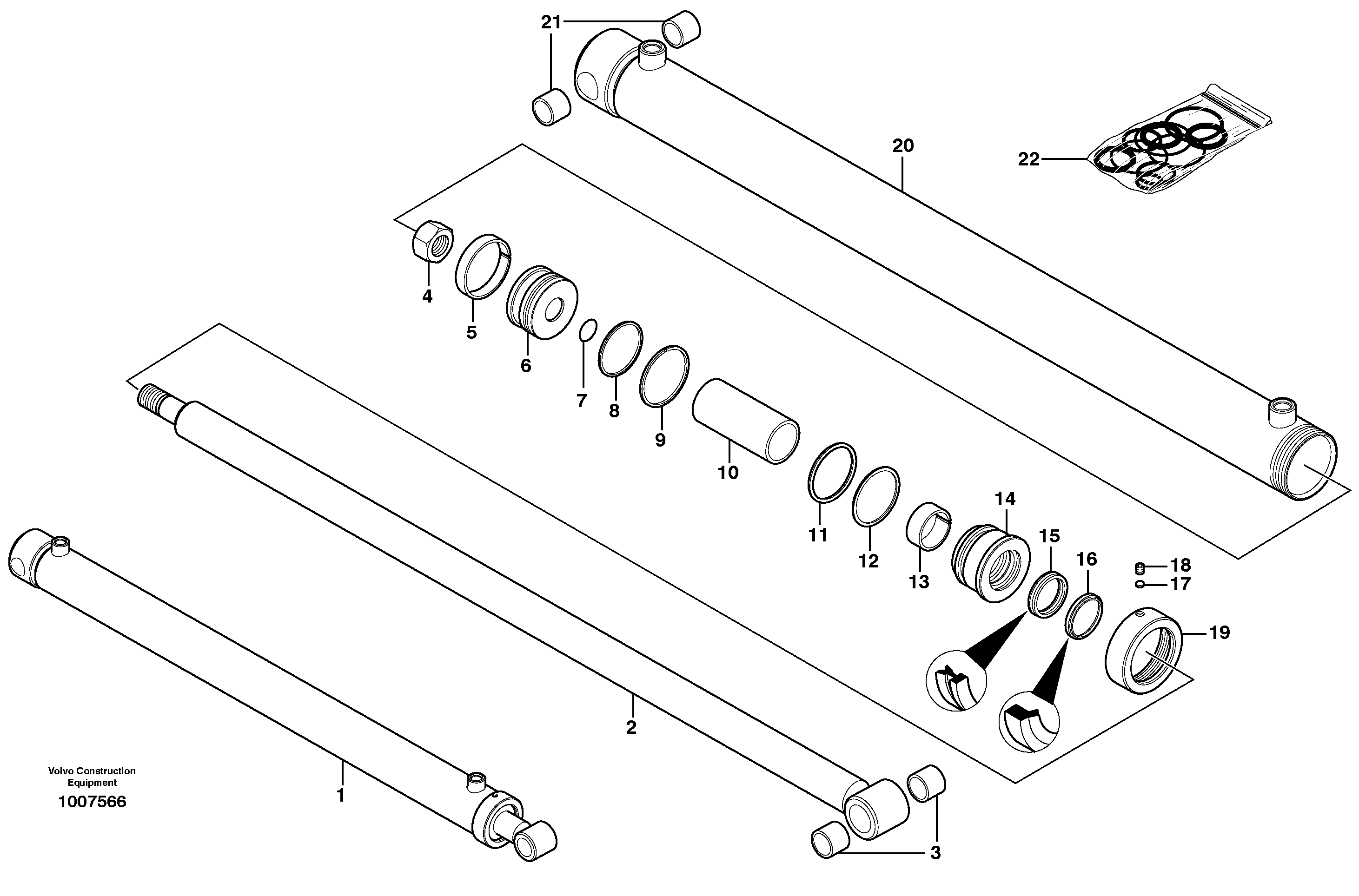 21
20
22
4
5
6
7
8
9
10
11
12
13
14
15
16
18
17
19
2
1
3
Volvo Construction Equipment
1007566