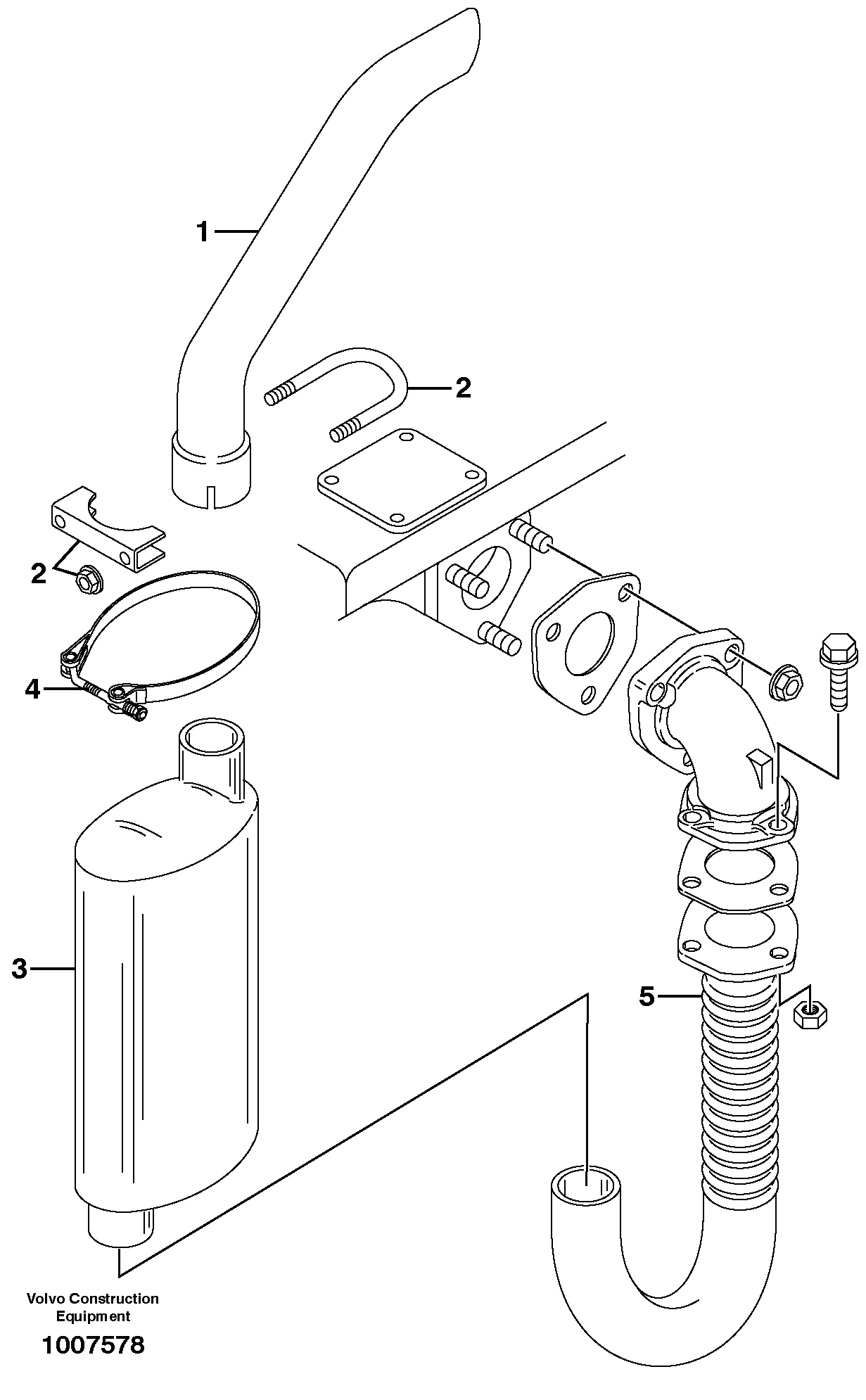 1
2
2
4
3
5
Volvo Construction Equipment
1007578