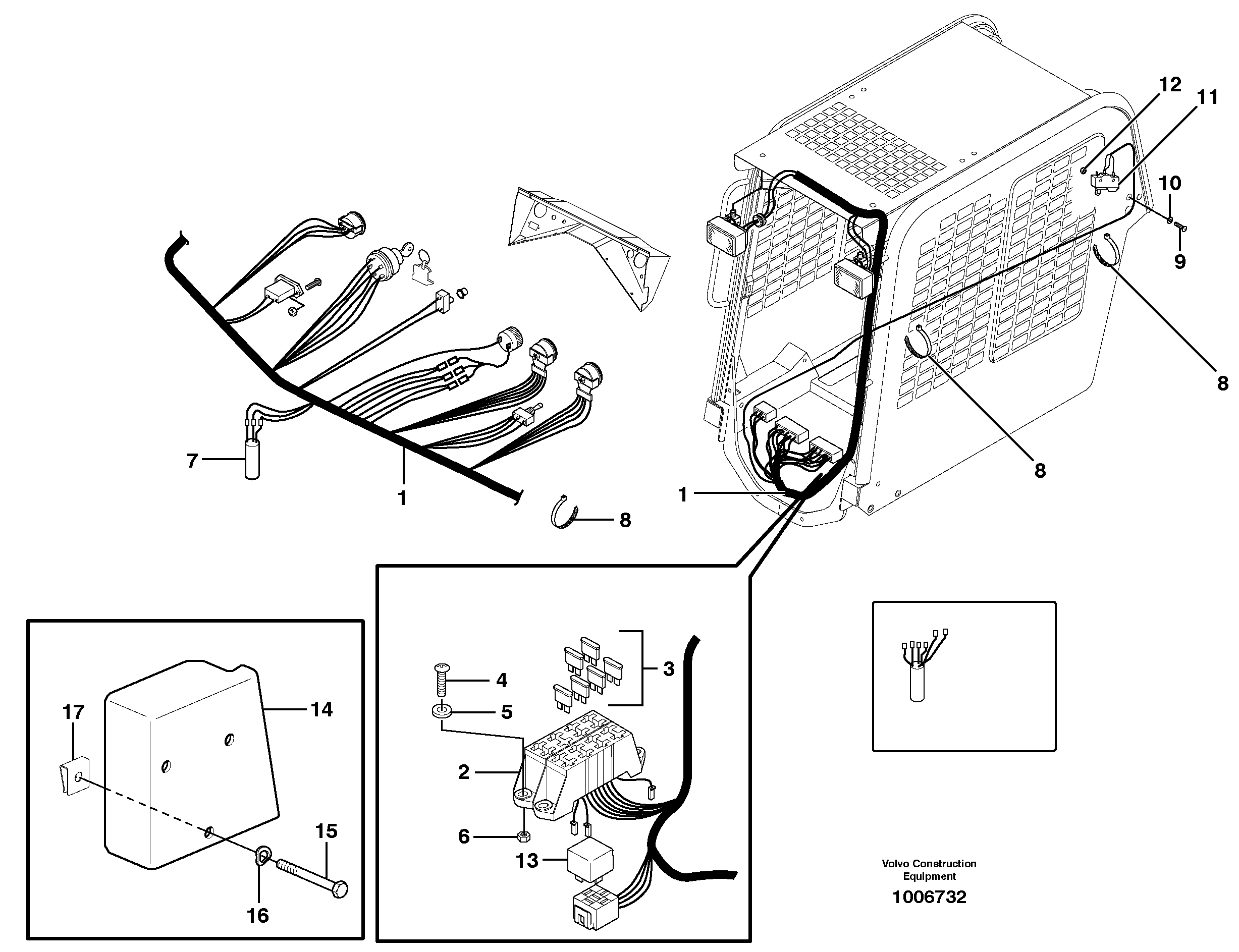 12
11
10
9
8
8
7
1
8
1
3
4
5
2
6
13
17
14
15
16
Volvo Construction Equipment
1006732