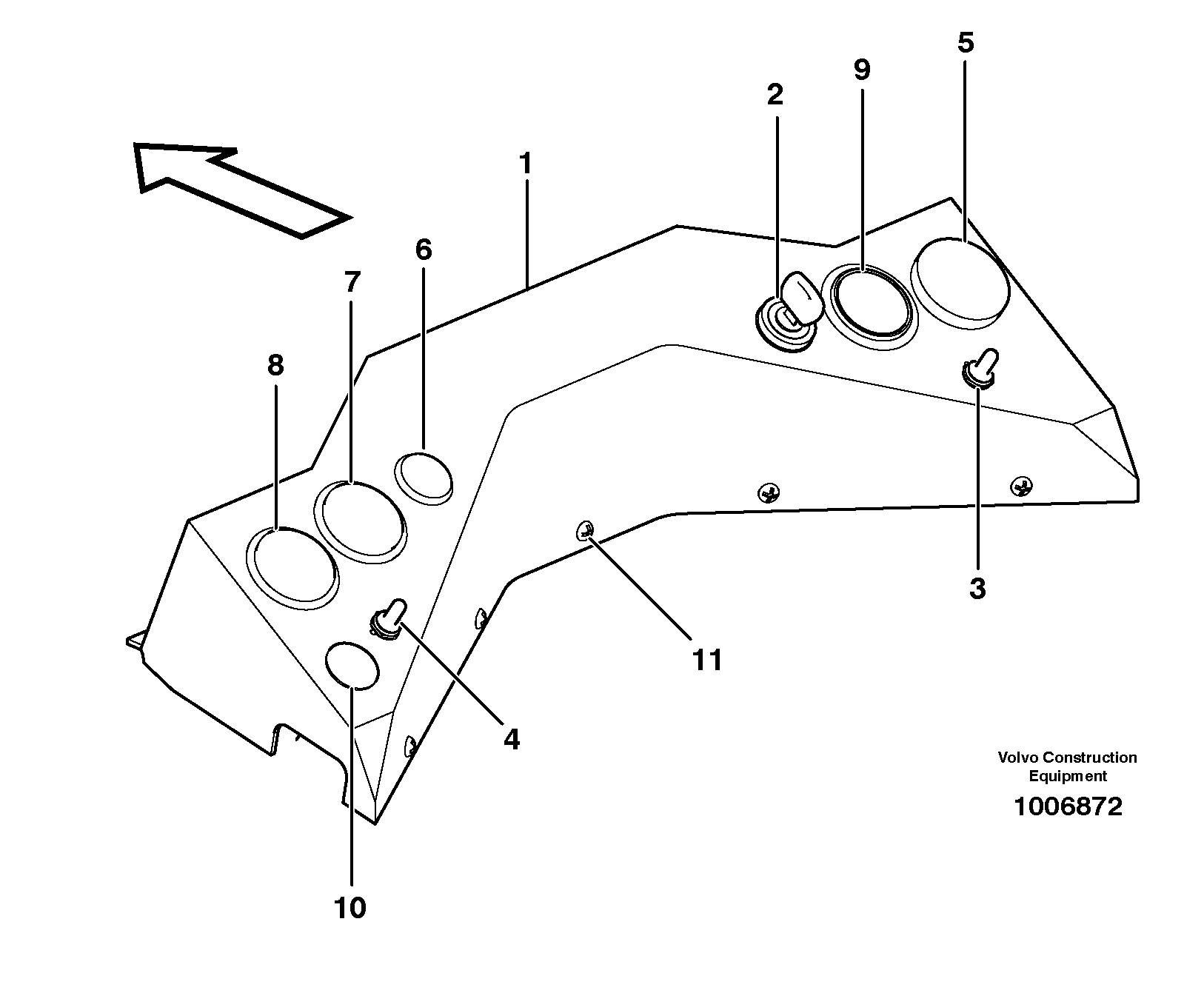 5
9
2
1
6
7
8
3
11
4
10

Volvo Construction Equipment

1006872